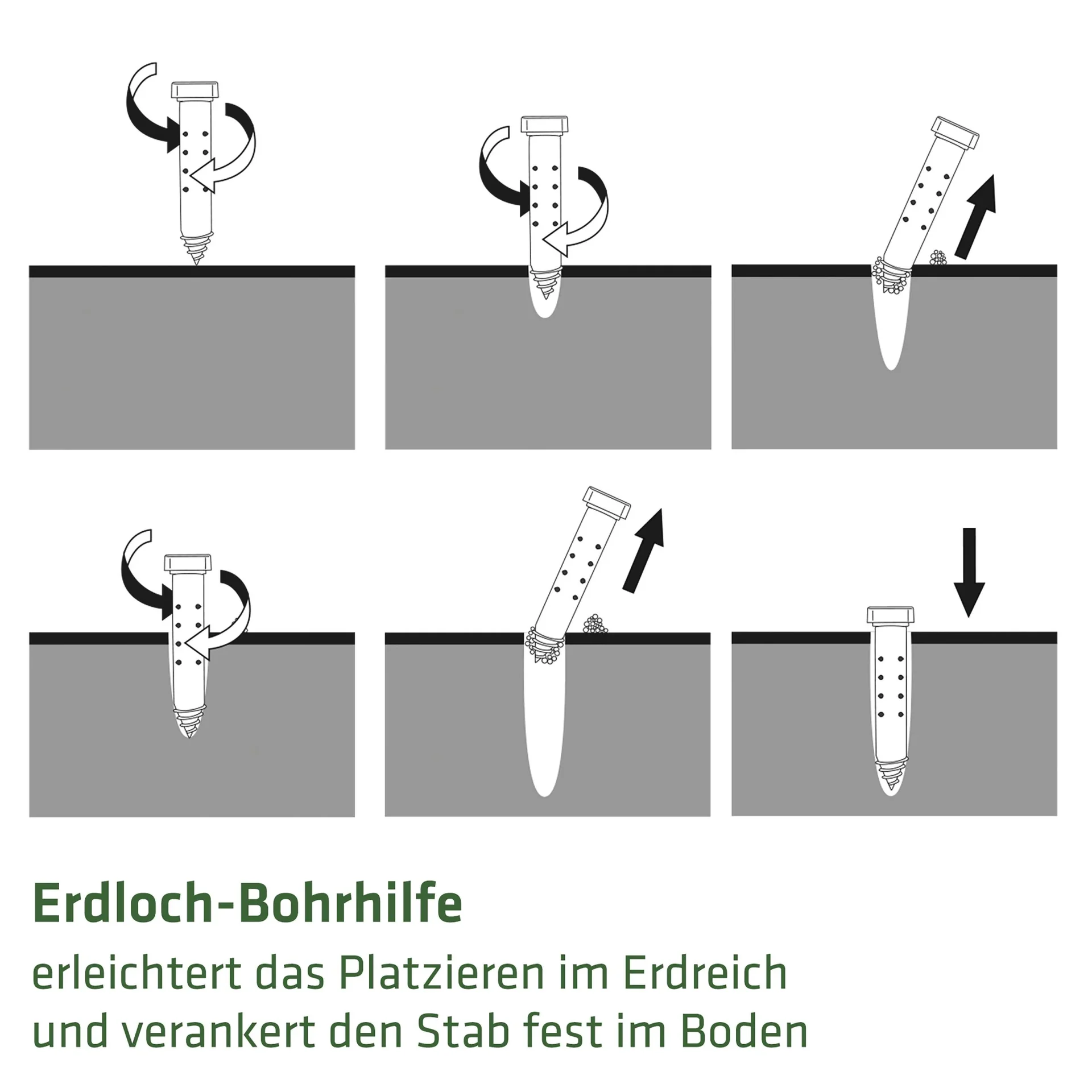 Erdloch-Bohrhilfe

erleichtert das Platzieren im Erdreich und verankert den Stab fest im Boden