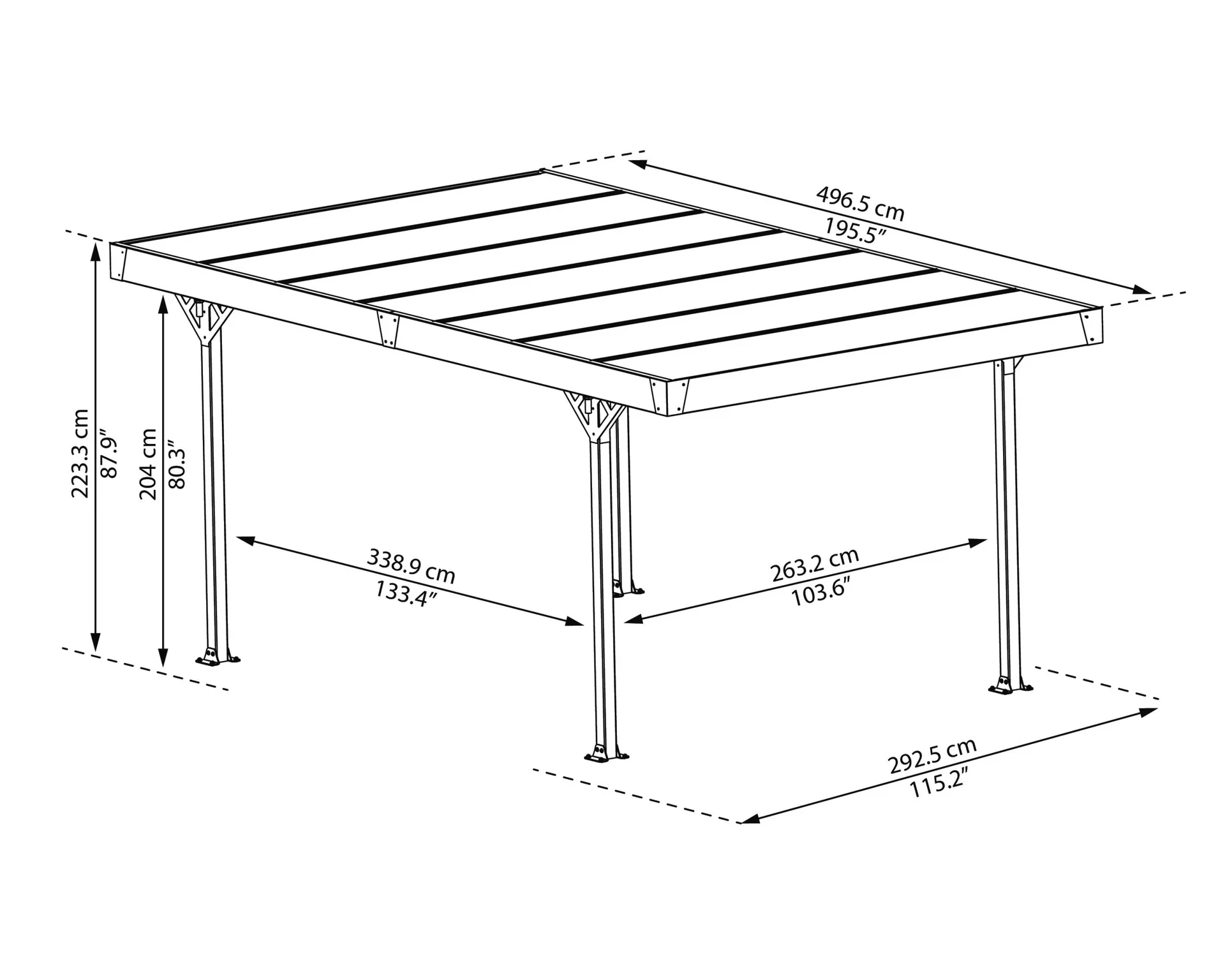 496.5 cm
195.5″

223.3 cm
87.9″

204 cm
80.3″

338.9 cm
133.4″

263.2 cm
103.6″

292.5 cm
115.2″