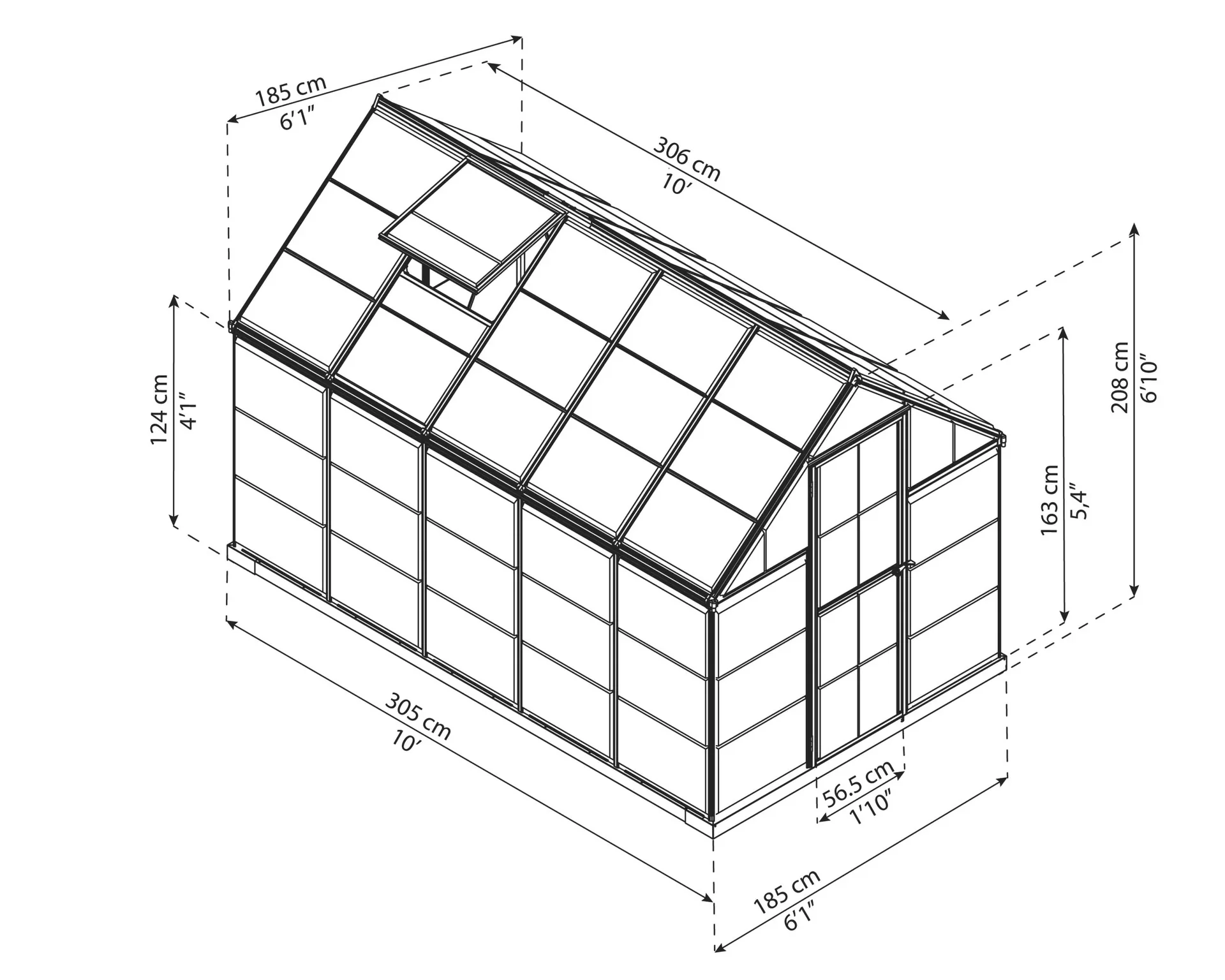 185 cm
6'1"

306 cm
10'

124 cm
4'1"

208 cm
6'10"

163 cm
5,4"

305 cm
10'

56.5 cm
1'10"

185 cm
6'1"