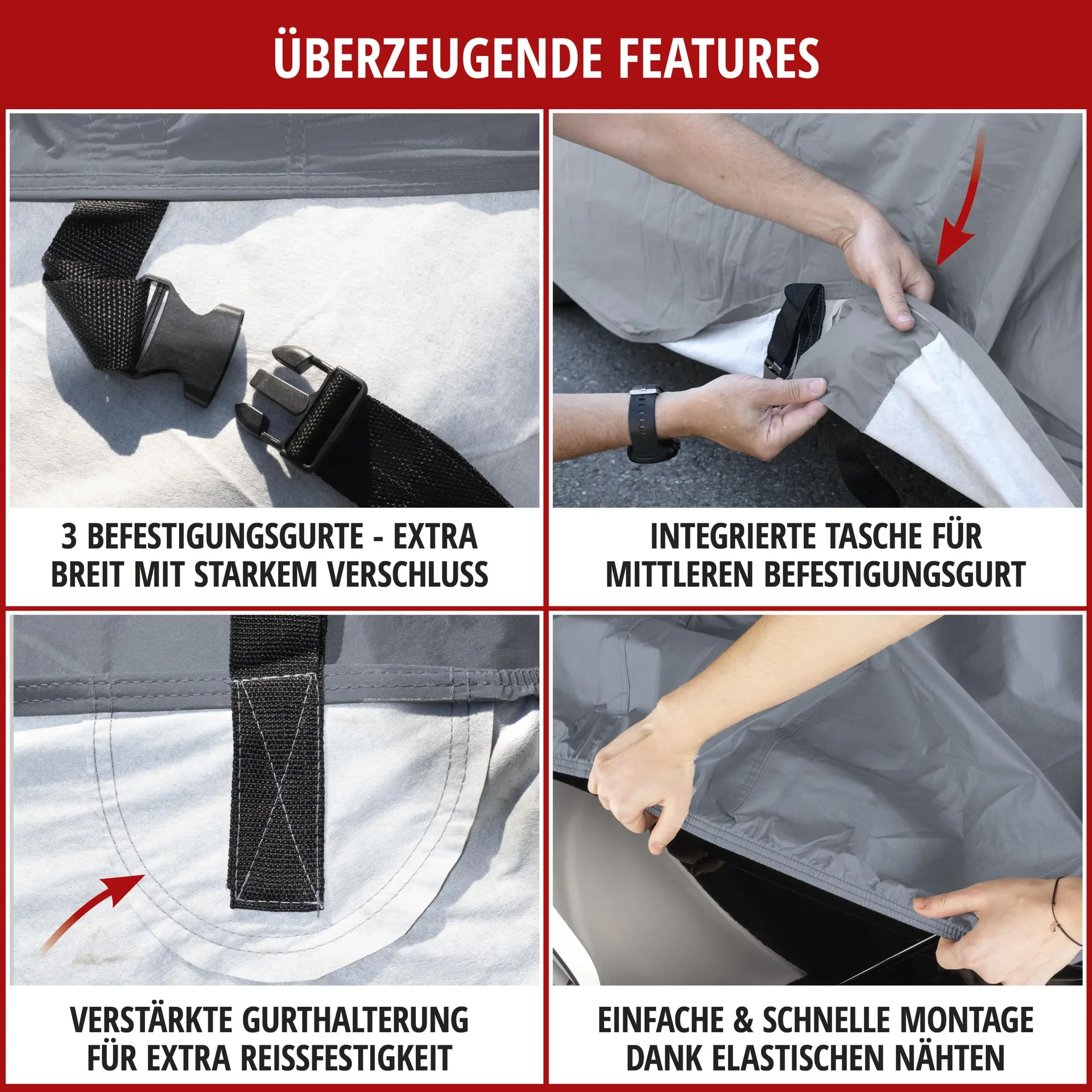 ÜBERZEUGENDE FEATURES

3 BEFESTIGUNGSGURTE - EXTRA BREIT MIT STARKEM VERSCHLUSS

INTEGRIERTE TASCHE FÜR MITTLEREN BEFESTIGUNGSGURT

VERSTÄRKTE GURTHALTERUNG FÜR EXTRA REISSFESTIGKEIT

EINFACHE & SCHNELLE MONTAGE DANK ELASTISCHEN NÄHTEN