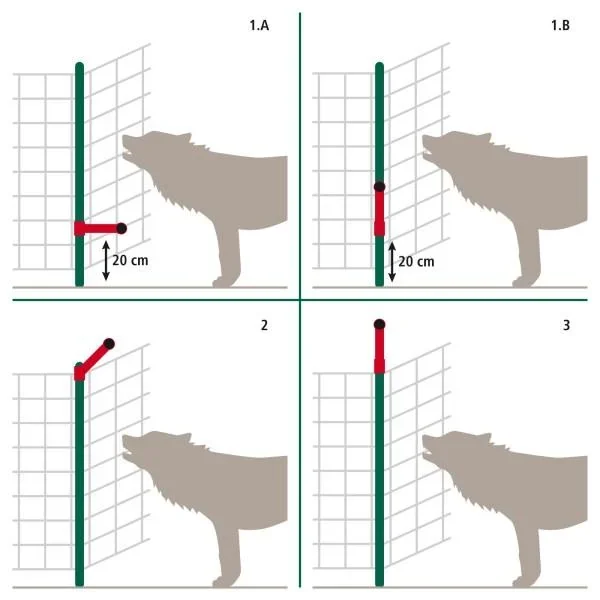 1.A

20 cm

1.B

20 cm

2

3