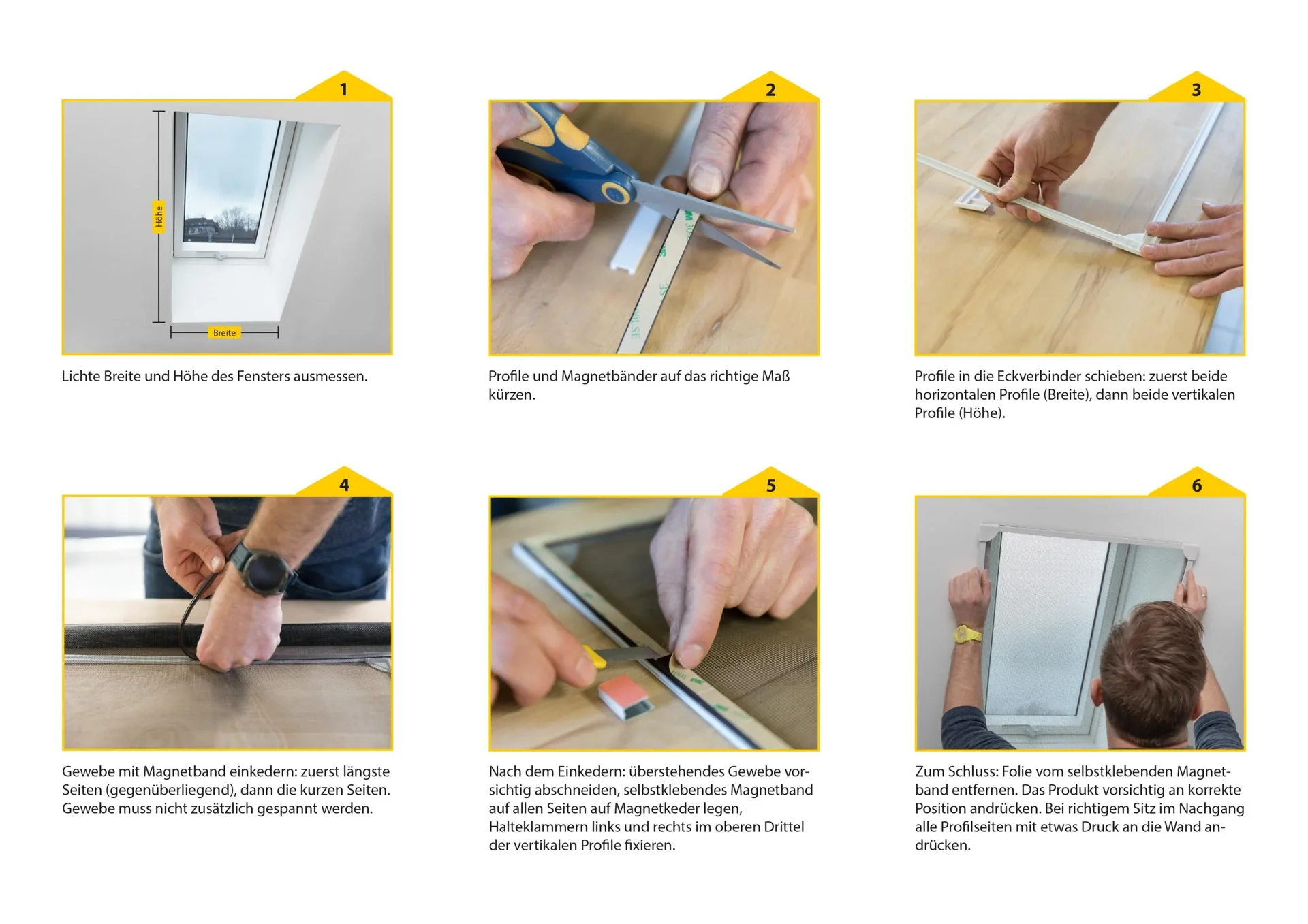 1

Höhe

Breite

Lichte Breite und Höhe des Fensters ausmessen.

2

Profile und Magnetbänder auf das richtige Maß kürzen.

3

Profile in die Eckverbinder schieben: zuerst beide horizontalen Profile (Breite), dann beide vertikalen Profile (Höhe).

4

Gewebe mit Magnetband einkedern: zuerst längste Seiten (gegenüberliegend), dann die kurzen Seiten. Gewebe muss nicht zusätzlich gespannt werden.

5

Nach dem Einkedern: überstehendes Gewebe vorsichtig abschneiden, selbstklebendes Magnetband auf allen Seiten auf Magnetkeder legen, Halteklammern links und rechts im oberen Drittel der vertikalen Profile fixieren.

6

Zum Schluss: Folie vom selbstklebenden Magnetband entfernen. Das Produkt vorsichtig an korrekte Position andrücken. Bei richtigem Sitz im Nachgang alle Profilseiten mit etwas Druck an die Wand andrücken.