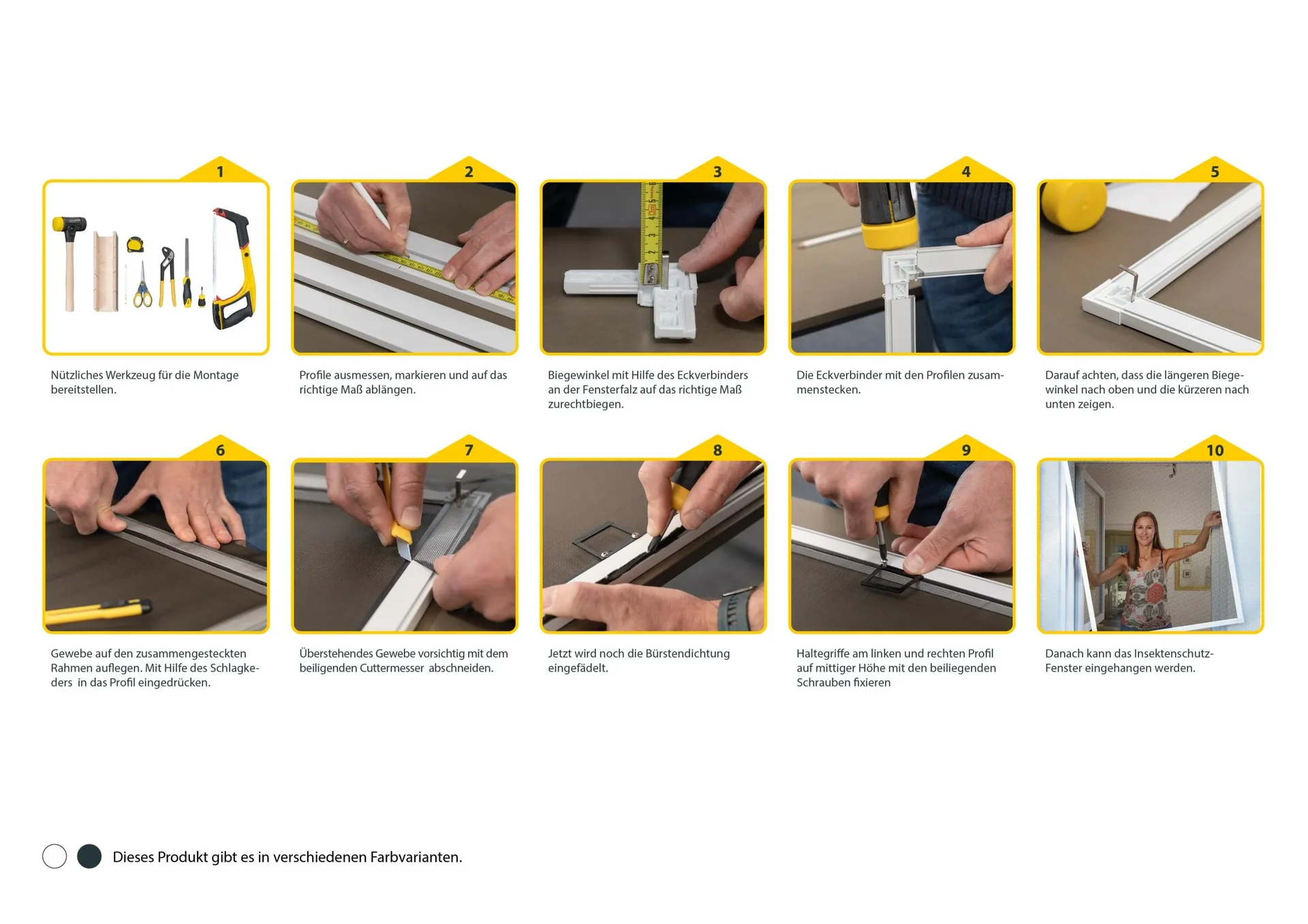 1

Nützliches Werkzeug für die Montage bereitstellen.

2

Profile ausmessen, markieren und auf das richtige Maß ablängen.

3

Biegewinkel mit Hilfe des Eckverbinders an der Fensterfalz auf das richtige Maß zurechtbiegen.

4

Die Eckverbinder mit den Profilen zusammenstecken.

5

Darauf achten, dass die längeren Biegewinkel nach oben und die kürzeren nach unten zeigen.

6

Gewebe auf den zusammengesteckten Rahmen auflegen. Mit Hilfe des Schlagkeders in das Profil eingedrücken.

7

Überstehendes Gewebe vorsichtig mit dem beiligenden Cuttermesser abschneiden.

8

Jetzt wird noch die Bürstendichtung eingefädelt.

9

Haltegriffe am linken und rechten Profil auf mittiger Höhe mit den beiliegenden Schrauben fixieren

10

Danach kann das Insektenschutz-Fenster eingehangen werden.

Dieses Produkt gibt es in verschiedenen Farbvarianten.