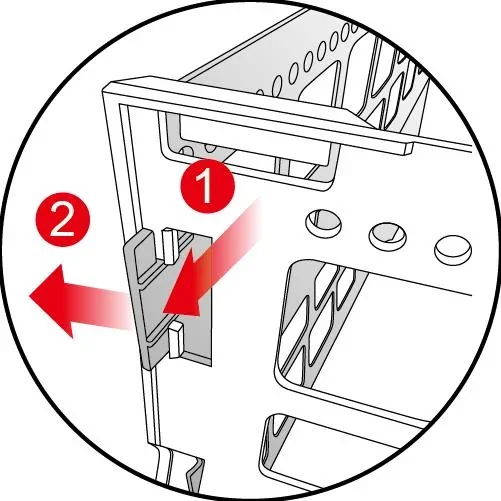 1

2