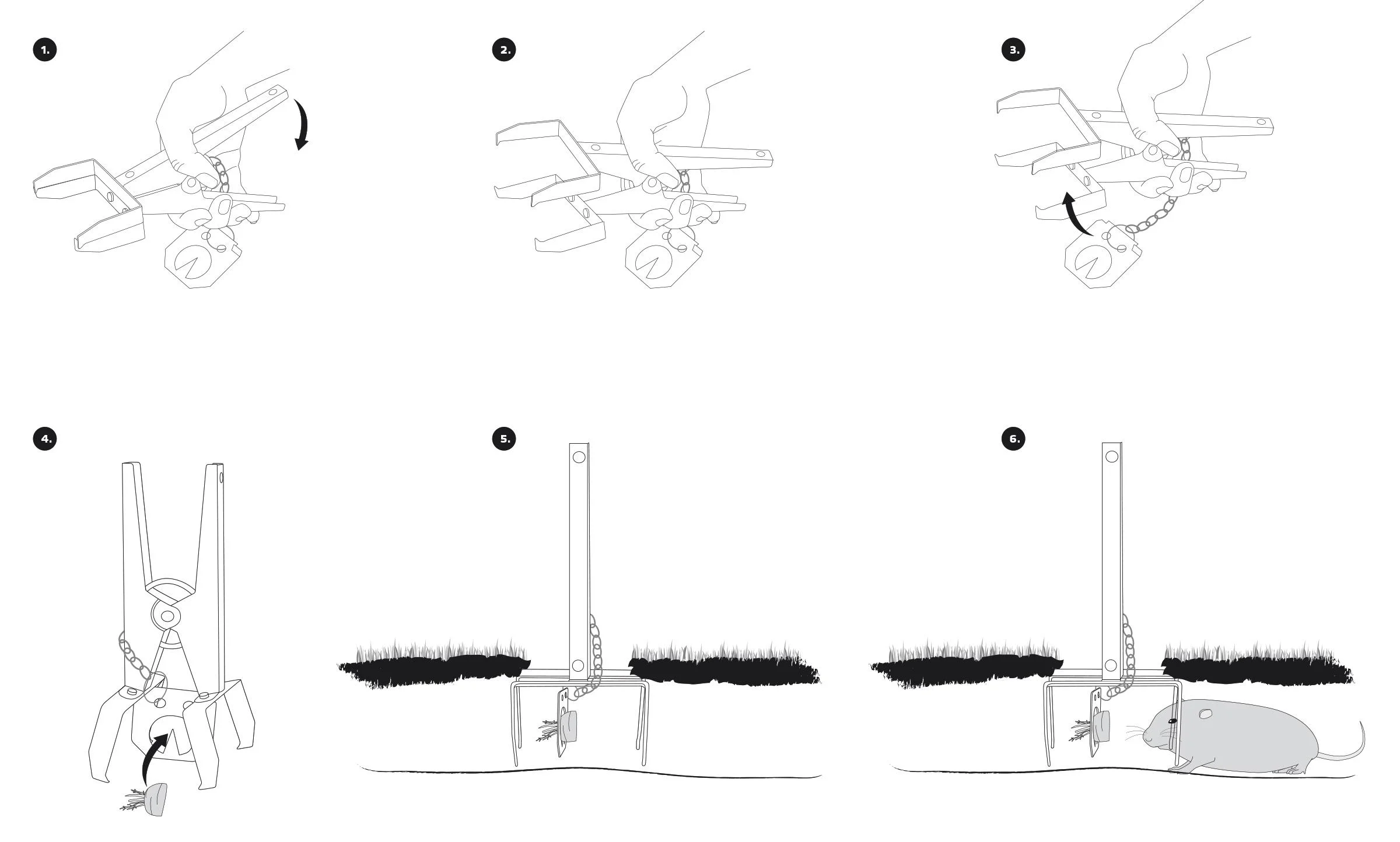 1.

2.

3.

4.

5.

6.