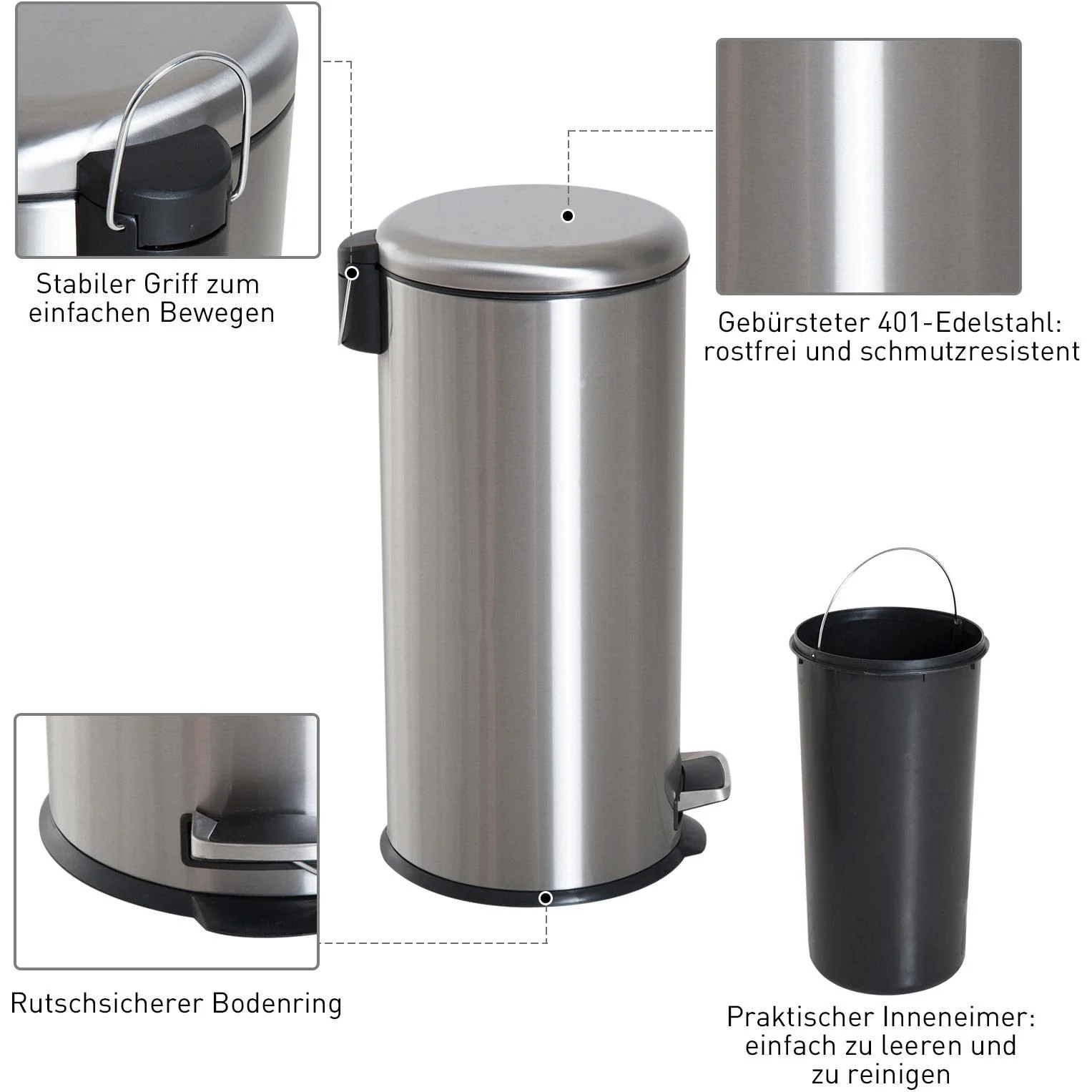 Stabiler Griff zum einfachen Bewegen

Gebürsteter 401-Edelstahl: rostfrei und schmutzresistent

Rutschsicherer Bodenring

Praktischer Inneneimer: einfach zu leeren und zu reinigen