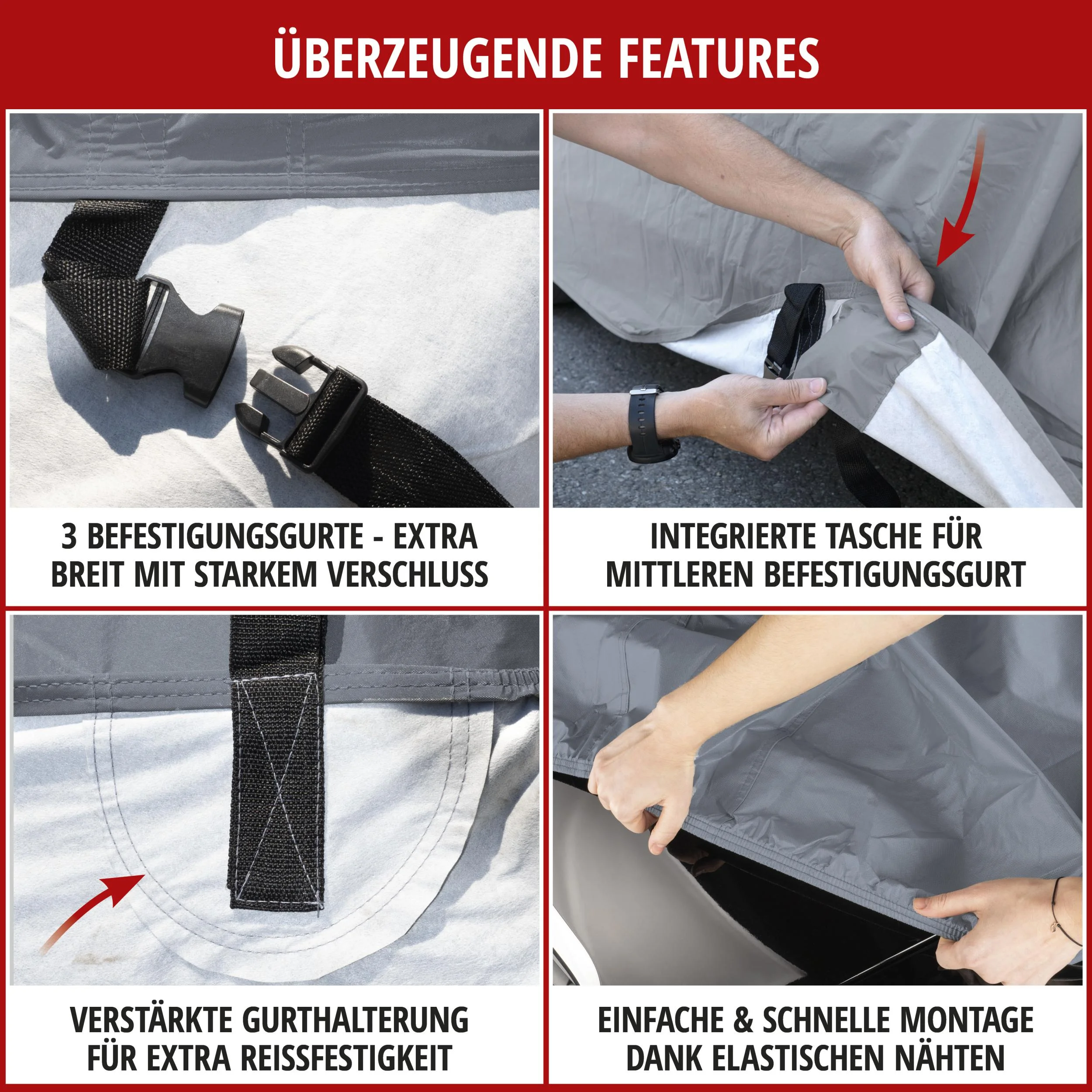 ÜBERZEUGENDE FEATURES

3 BEFESTIGUNGSGURTE - EXTRA BREIT MIT STARKEM VERSCHLUSS

INTEGRIERTE TASCHE FÜR MITTLEREN BEFESTIGUNGSGURT

VERSTÄRKTE GURTHALTERUNG FÜR EXTRA REISSFESTIGKEIT

EINFACHE & SCHNELLE MONTAGE DANK ELASTISCHEN NÄHTEN