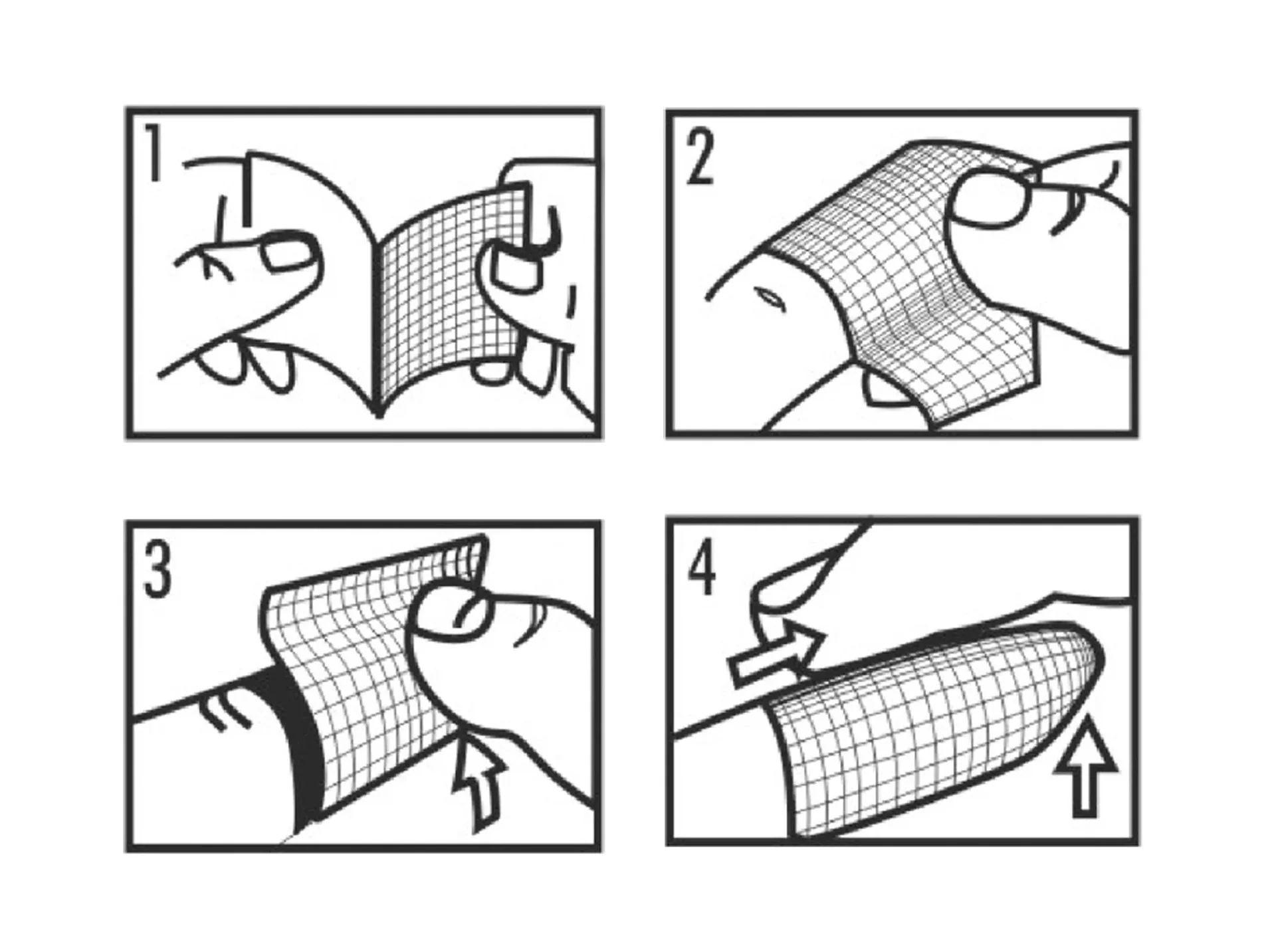 1

2

3

4