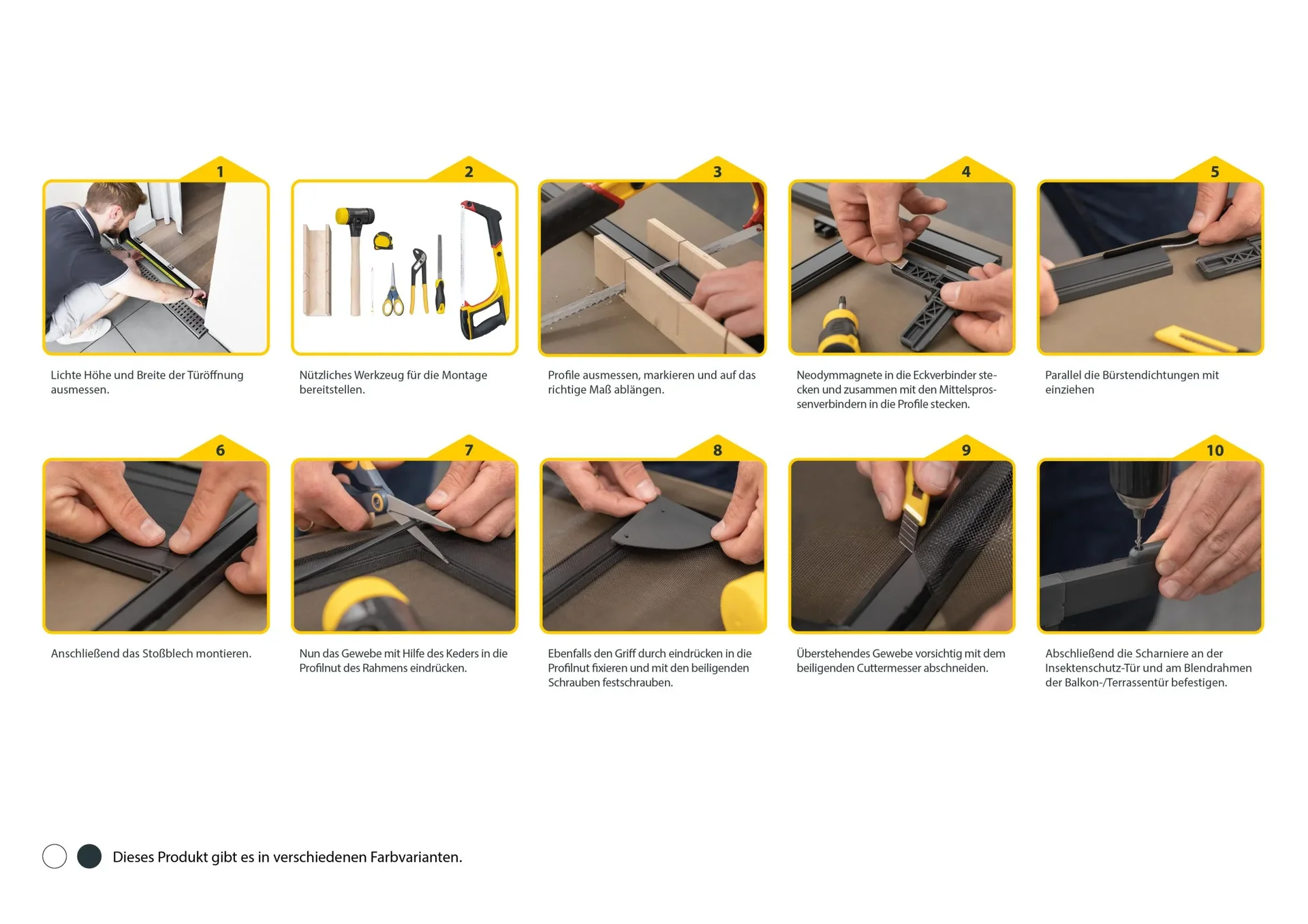 1

Lichte Höhe und Breite der Türöffnung ausmessen.

2

Nützliches Werkzeug für die Montage bereitstellen.

3

Profile ausmessen, markieren und auf das richtige Maß ablängen.

4

Neodymmagnete in die Eckverbinder stecken und zusammen mit den Mittelsprossenverbindern in die Profile stecken.

5

Parallel die Bürstendichtungen mit einziehen

6

Anschließend das Stoßblech montieren.

7

Nun das Gewebe mit Hilfe des Keders in die Profilnut des Rahmens eindrücken.

8

Ebenfalls den Griff durch eindrücken in die Profilnut fixieren und mit den beiligenden Schrauben festschrauben.

9

Überstehendes Gewebe vorsichtig mit dem beiligenden Cuttermesser abschneiden.

10

Abschließend die Scharniere an der Insektenschutz-Tür und am Blendrahmen der Balkon-/Terrassentür befestigen.

Dieses Produkt gibt es in verschiedenen Farbvarianten.