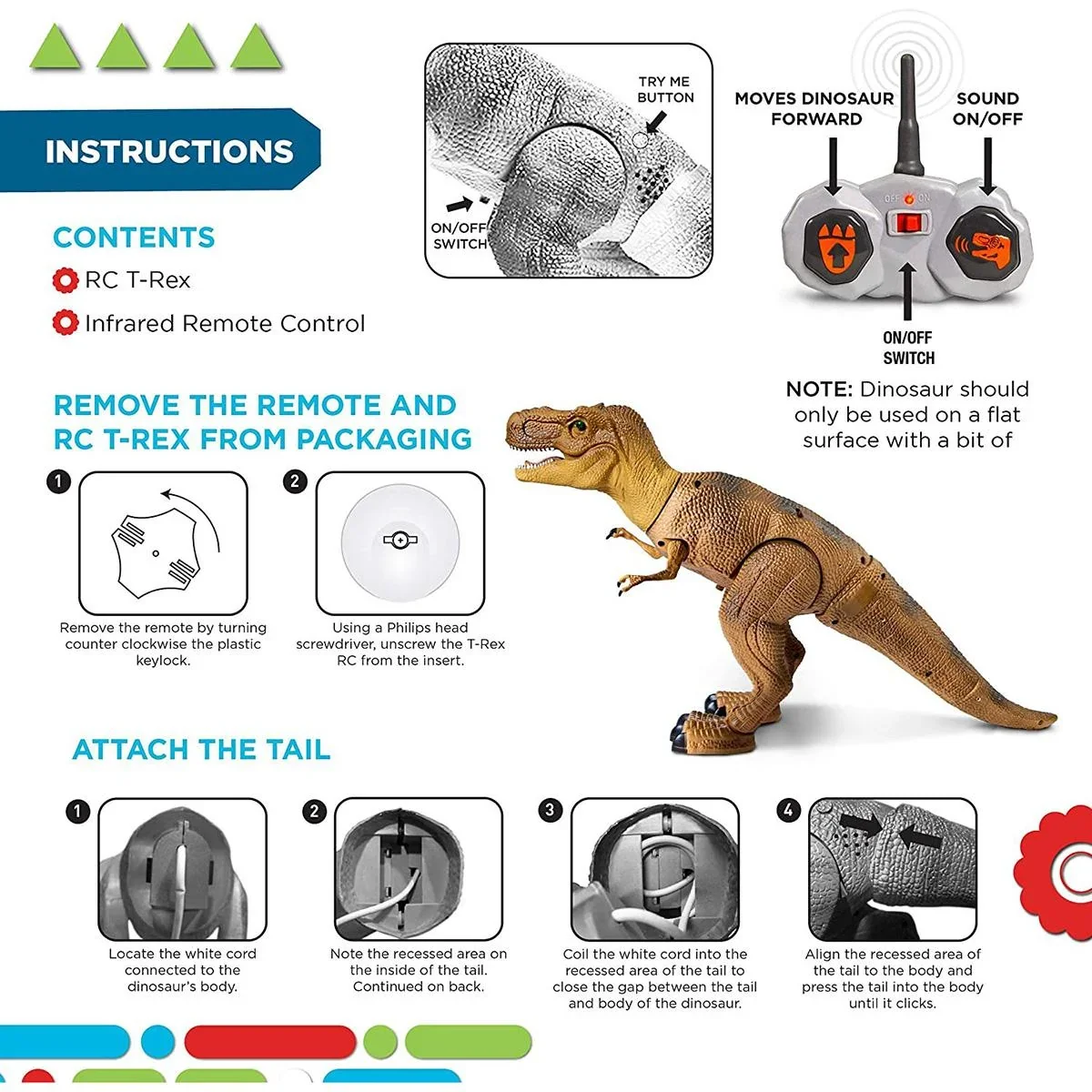 INSTRUCTIONS

CONTENTS
RC T-Rex
Infrared Remote Control

TRY ME BUTTON
ON/OFF SWITCH

MOVES DINOSAUR FORWARD
SOUND ON/OFF
OFF ON
ON/OFF SWITCH

NOTE: Dinosaur should only be used on a flat surface with a bit of

REMOVE THE REMOTE AND RC T-REX FROM PACKAGING

1
Remove the remote by turning counter clockwise the plastic keylock.

2
Using a Philips head screwdriver, unscrew the T-Rex RC from the insert.

ATTACH THE TAIL

1
Locate the white cord connected to the dinosaur's body.

2
Note the recessed area on the inside of the tail. Continued on back.

3
Coil the white cord into the recessed area of the tail to close the gap between the tail and body of the dinosaur.

4
Align the recessed area of the tail to the body and press the tail into the body until it clicks.