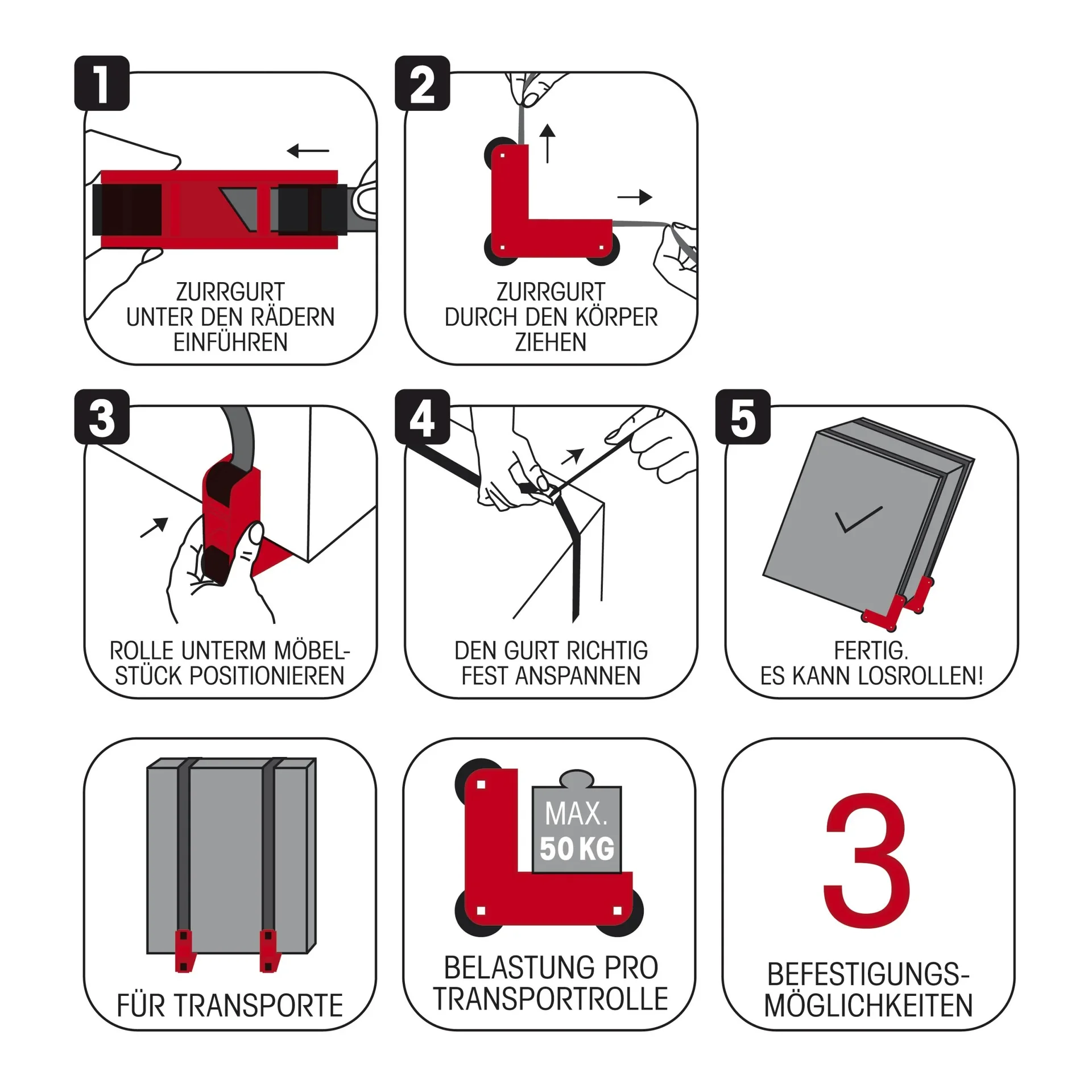 1

ZURRGURT UNTER DEN RÄDERN EINFÜHREN

2

ZURRGURT DURCH DEN KÖRPER ZIEHEN

3

ROLLE UNTERM MÖBELSTÜCK POSITIONIEREN

4

DEN GURT RICHTIG FEST ANSPANNEN

5

FERTIG. ES KANN LOSROLLEN!

FÜR TRANSPORTE

MAX. 50 KG

BELASTUNG PRO TRANSPORTROLLE

3

BEFESTIGUNGSMÖGLICHKEITEN