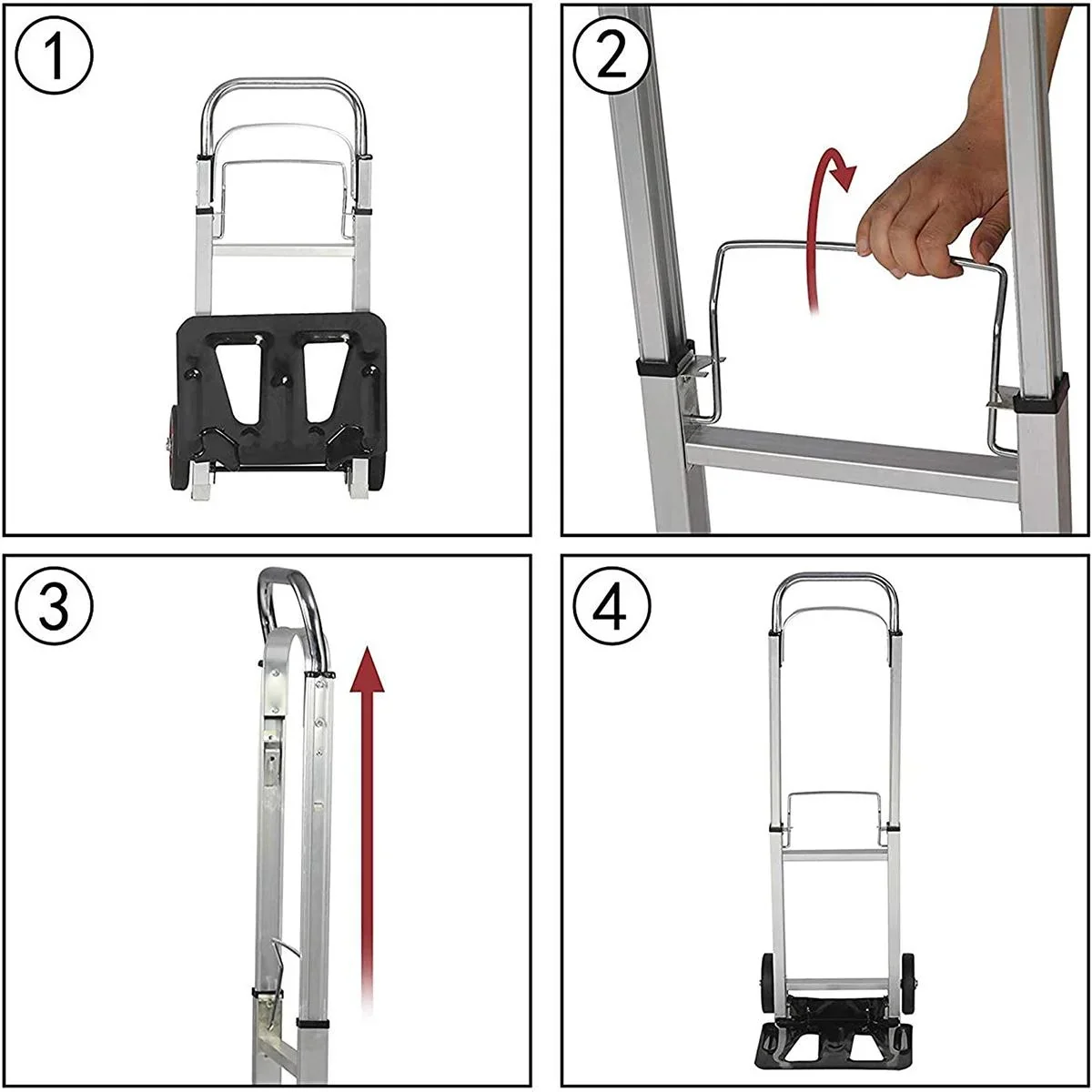 1

2

3

4