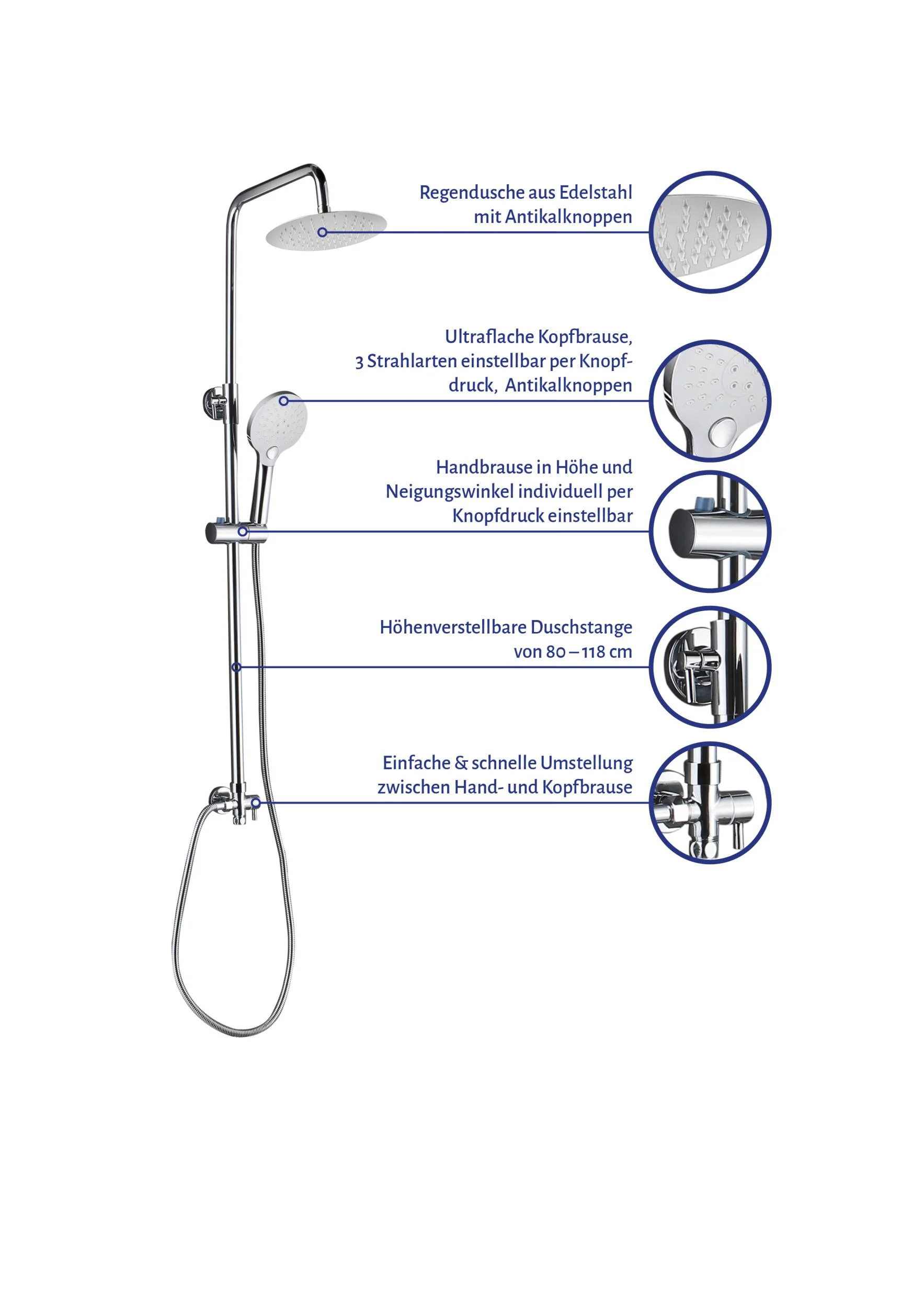 Regendusche aus Edelstahl mit Antikalknoppen

Ultraflache Kopfbrause, 3 Strahlarten einstellbar per Knopfdruck, Antikalknoppen

Handbrause in Höhe und Neigungswinkel individuell per Knopfdruck einstellbar

Höhenverstellbare Duschstange von 80 – 118 cm

Einfache & schnelle Umstellung zwischen Hand- und Kopfbrause