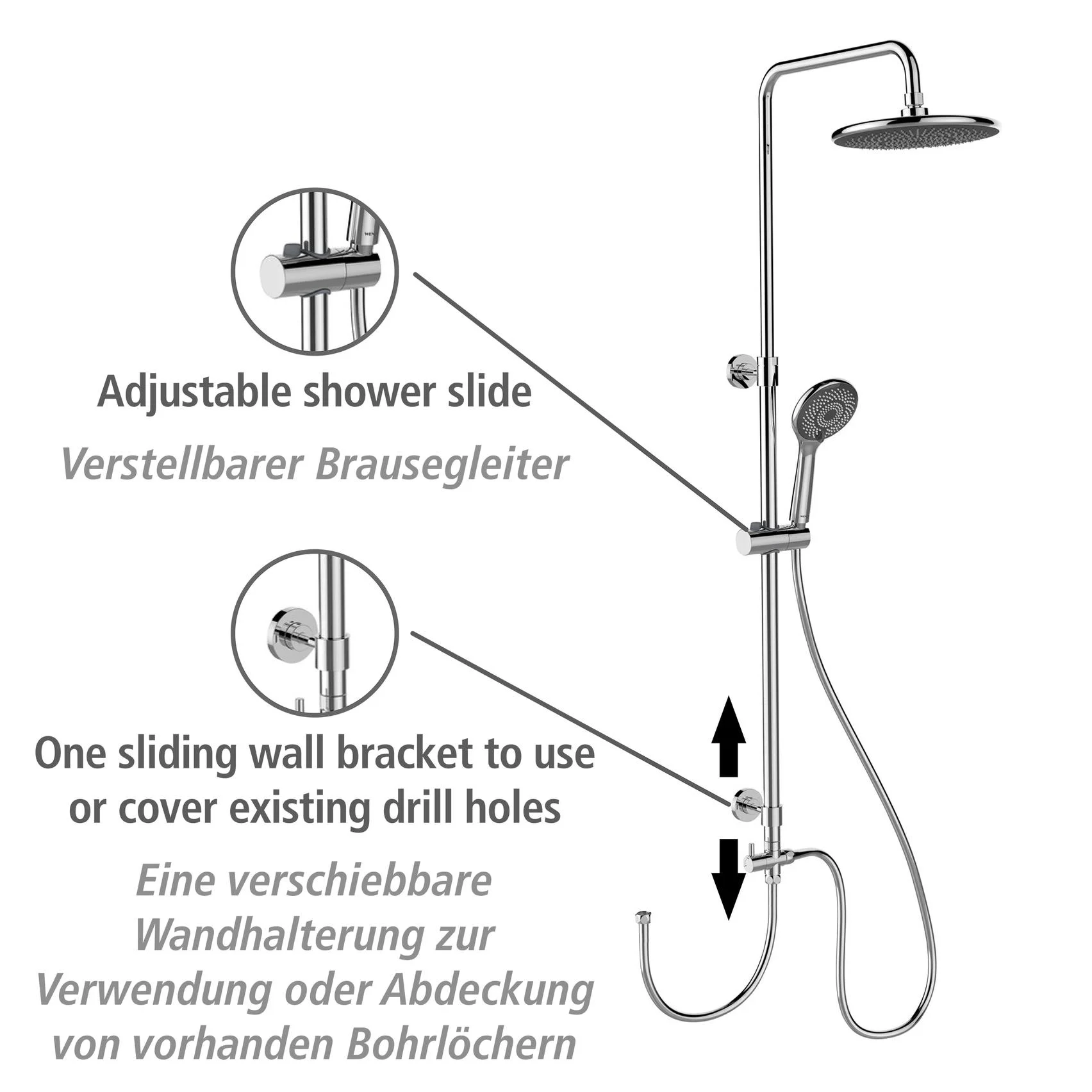 Adjustable shower slide

Verstellbarer Brausegleiter

One sliding wall bracket to use or cover existing drill holes

Eine verschiebbare Wandhalterung zur Verwendung oder Abdeckung von vorhanden Bohrlöchern