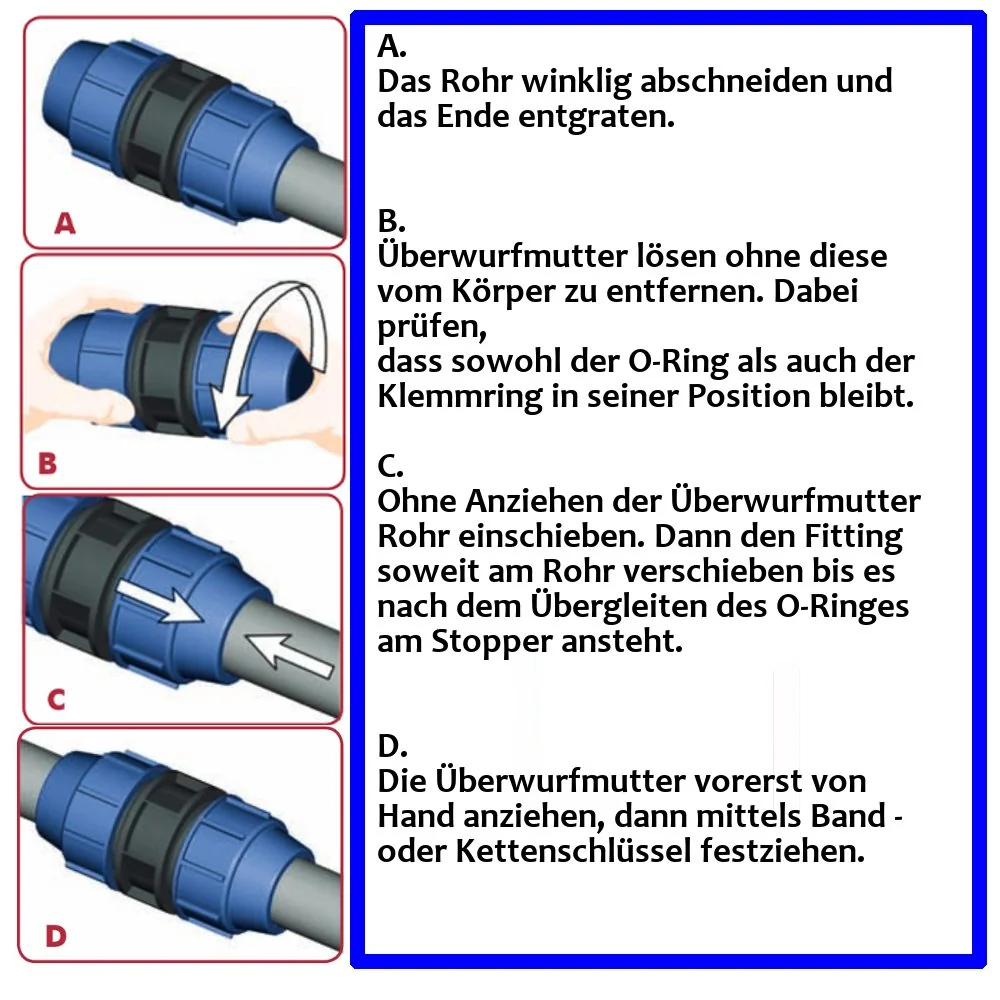 A

B

C

D

A.
Das Rohr winklig abschneiden und das Ende entgraten.

B.
Überwurfmutter lösen ohne diese vom Körper zu entfernen. Dabei prüfen,
dass sowohl der O-Ring als auch der Klemmring in seiner Position bleibt.

C.
Ohne Anziehen der Überwurfmutter Rohr einschieben. Dann den Fitting soweit am Rohr verschieben bis es nach dem Übergleiten des O-Ringes am Stopper ansteht.

D.
Die Überwurfmutter vorerst von Hand anziehen, dann mittels Band - oder Kettenschlüssel festziehen.