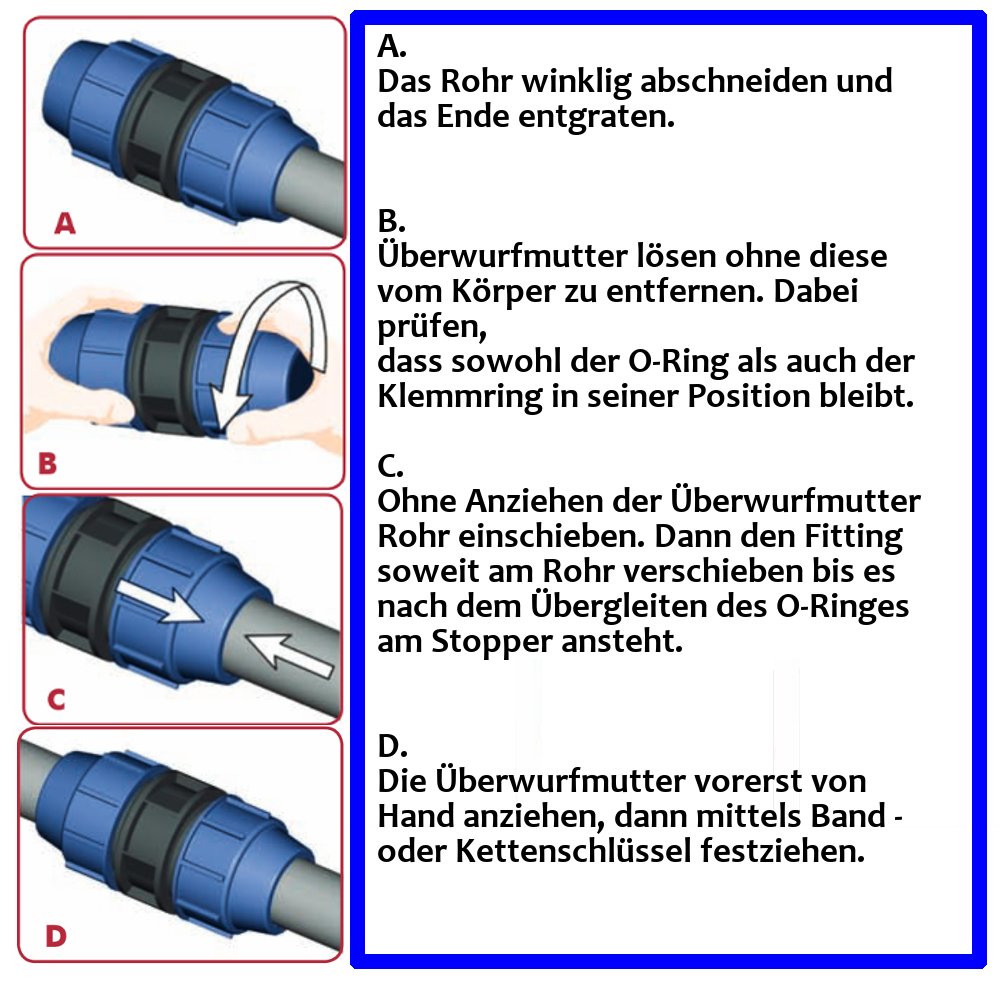 A

B

C

D

A.
Das Rohr winklig abschneiden und das Ende entgraten.

B.
Überwurfmutter lösen ohne diese vom Körper zu entfernen. Dabei prüfen,
dass sowohl der O-Ring als auch der Klemmring in seiner Position bleibt.

C.
Ohne Anziehen der Überwurfmutter Rohr einschieben. Dann den Fitting soweit am Rohr verschieben bis es nach dem Übergleiten des O-Ringes am Stopper ansteht.

D.
Die Überwurfmutter vorerst von Hand anziehen, dann mittels Band - oder Kettenschlüssel festziehen.