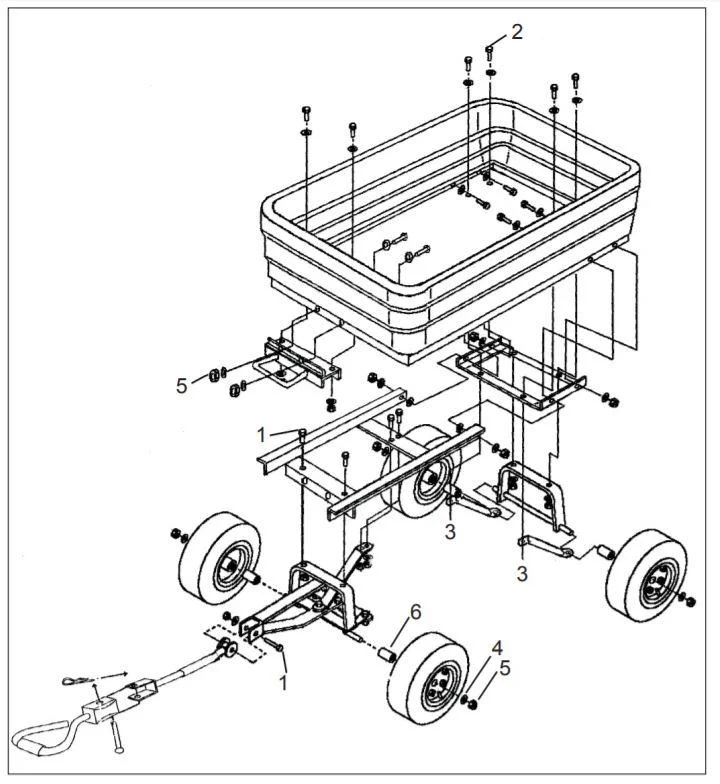 2
5
1
3
3
6
4
5
1