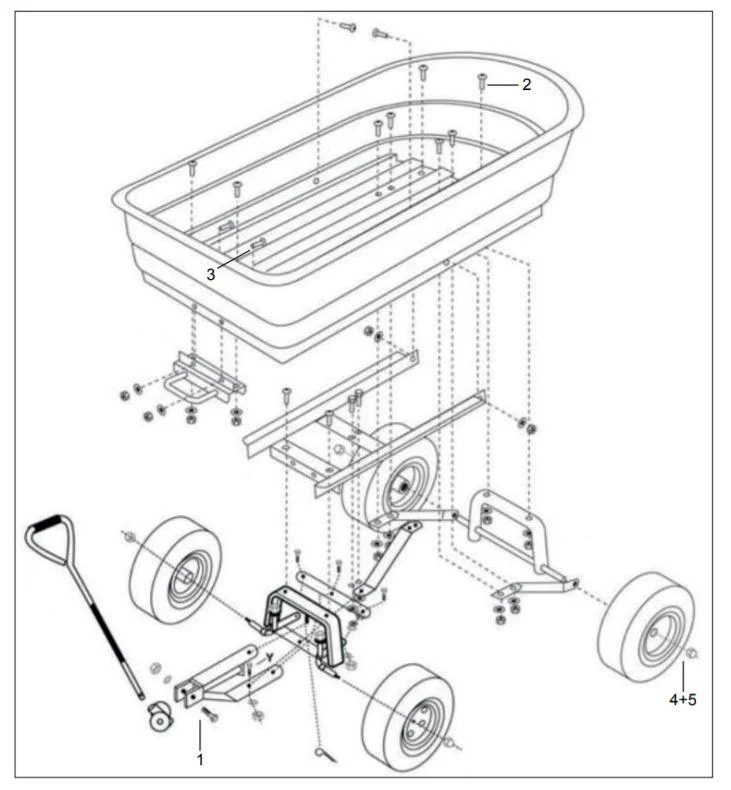 2
3
Y
1
4+5