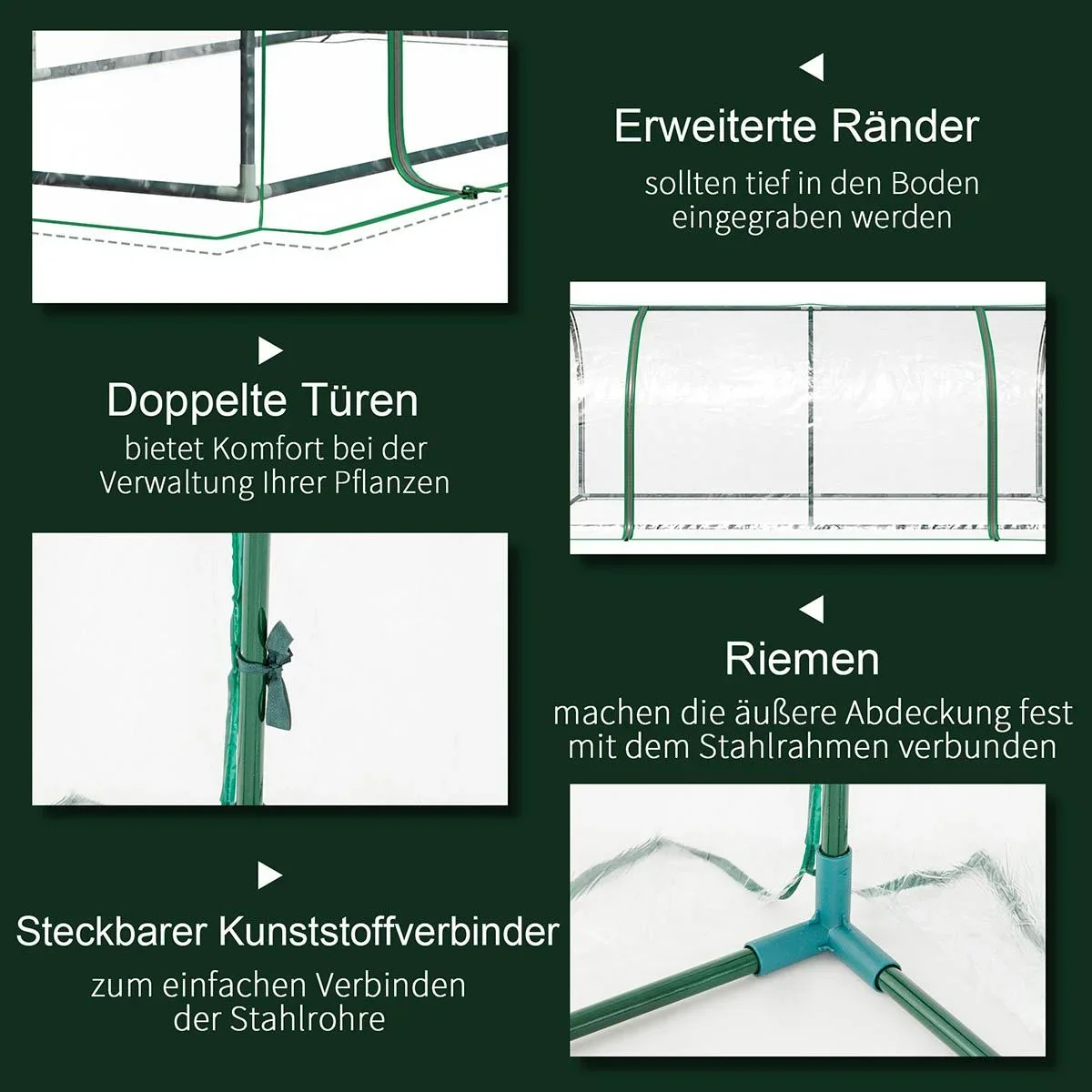 Erweiterte Ränder
sollten tief in den Boden eingegraben werden

Doppelte Türen
bietet Komfort bei der Verwaltung Ihrer Pflanzen

Riemen
machen die äußere Abdeckung fest mit dem Stahlrahmen verbunden

Steckbarer Kunststoffverbinder
zum einfachen Verbinden der Stahlrohre