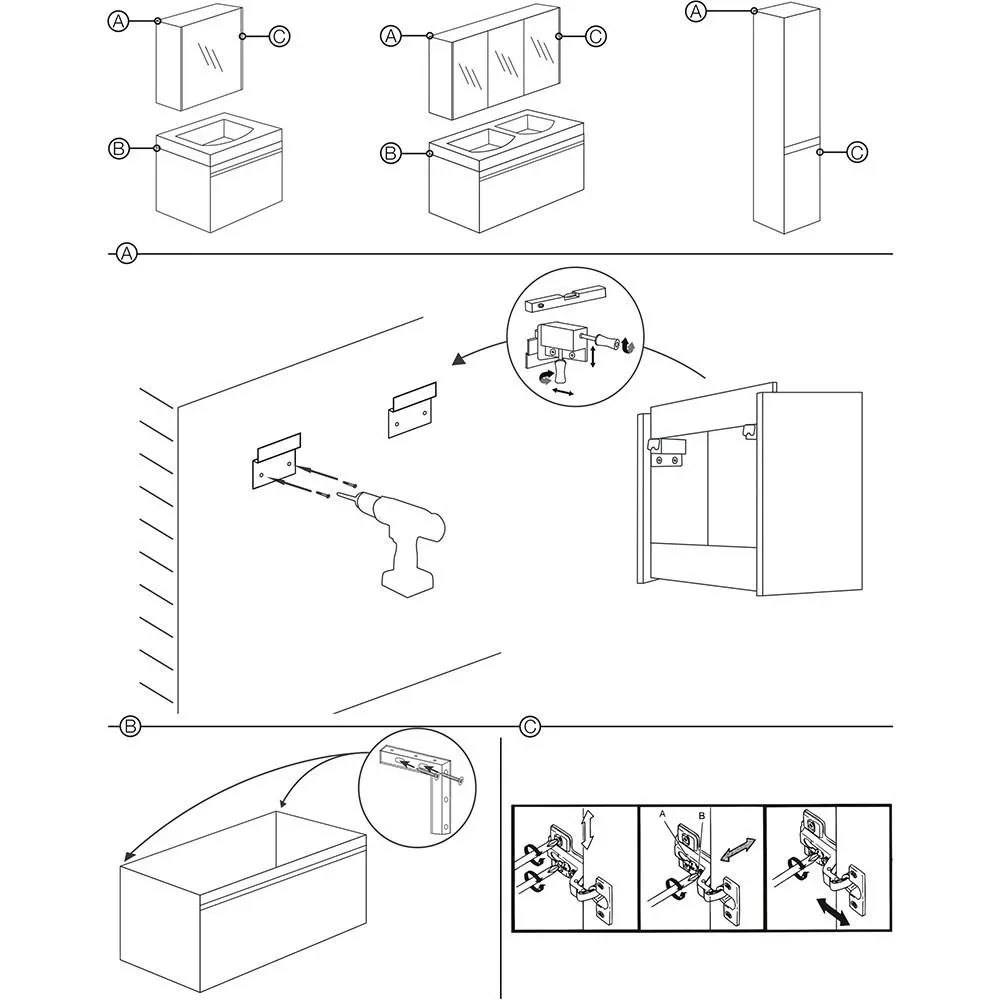 A
C
B
A
C
B
A
C
A
B
C
A
B