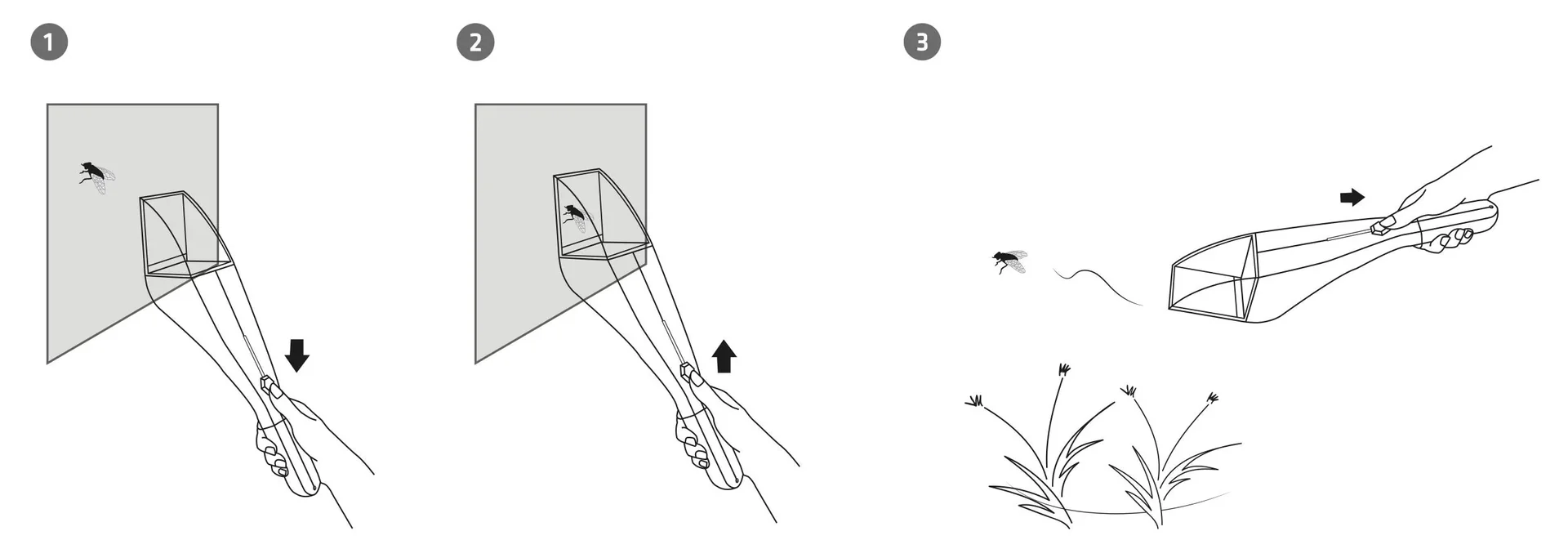 1

2

3