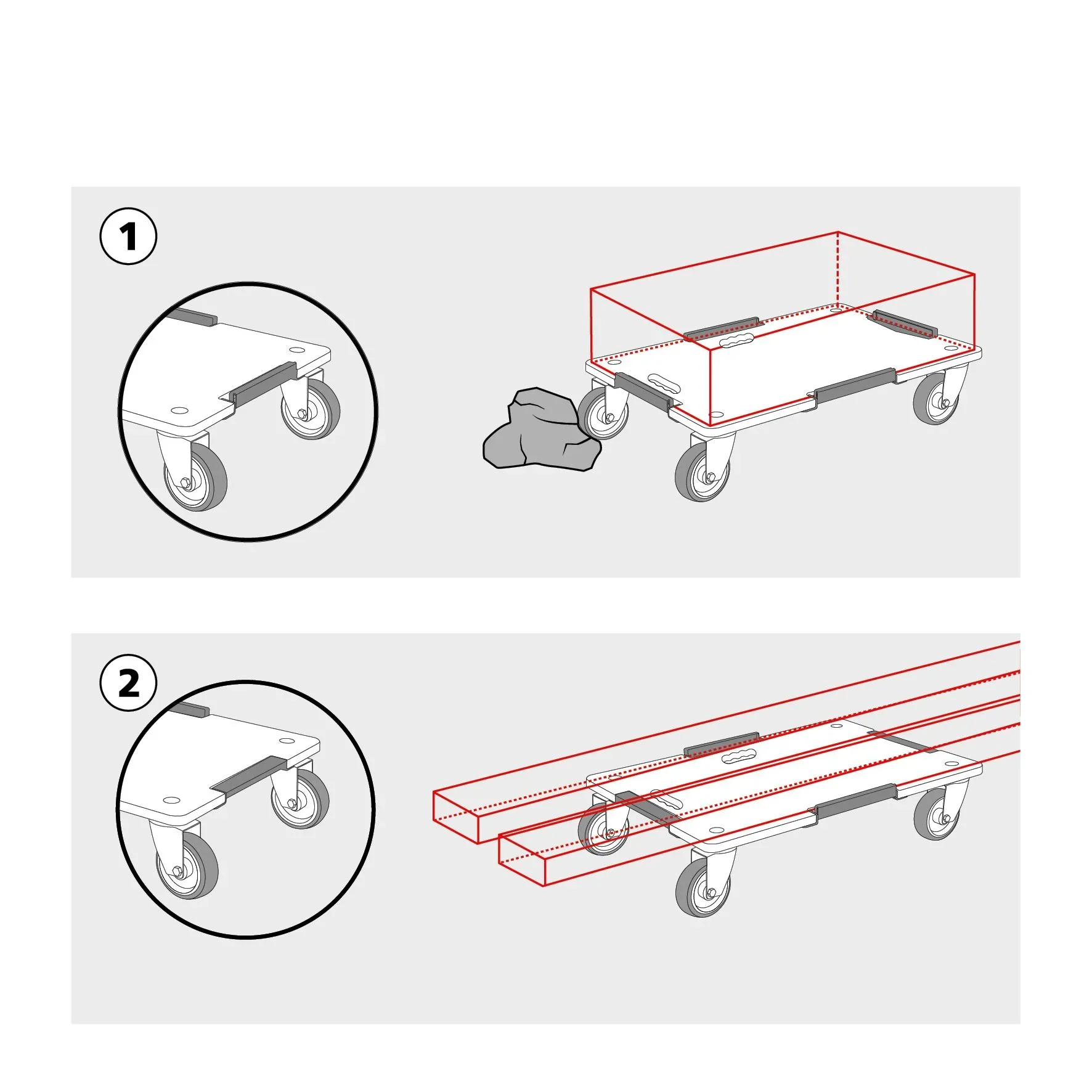 1

2