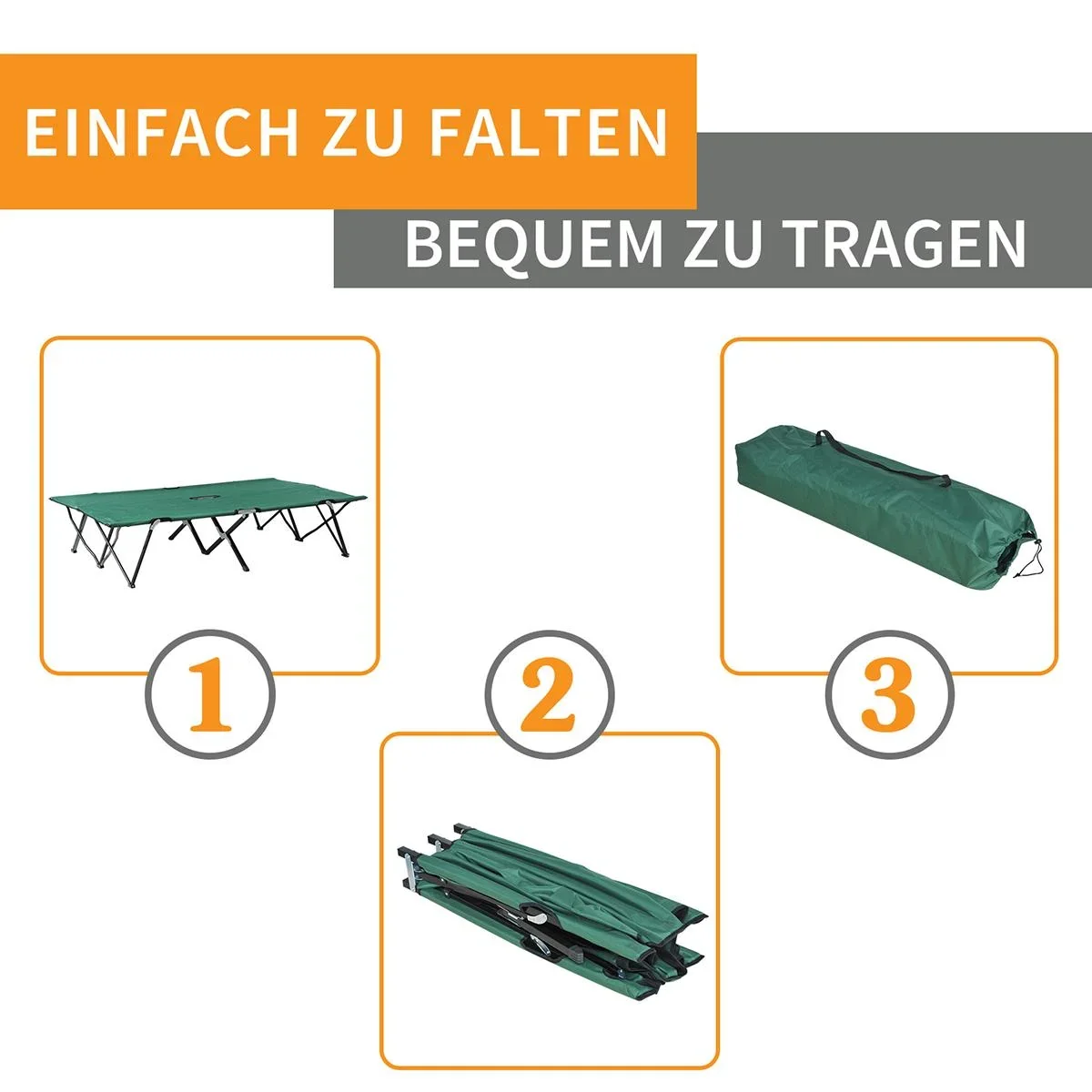 EINFACH ZU FALTEN

BEQUEM ZU TRAGEN

1

2

3