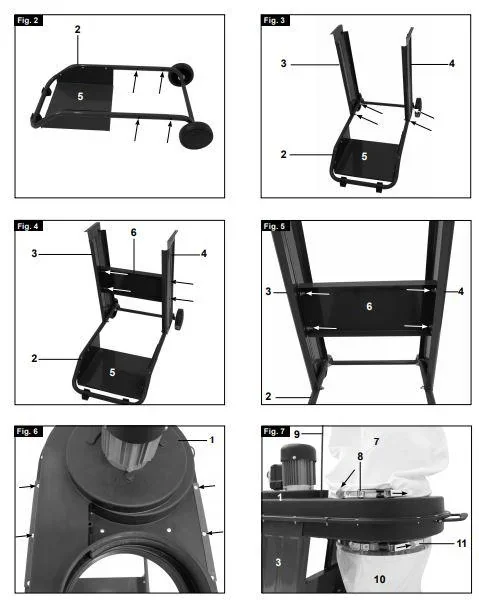 Fig. 2
2
5

Fig. 3
3
4
2
5

Fig. 4
6
3
4
2
5

Fig. 5
3
4
6
2

Fig. 6
1

Fig. 7
9
7
8
1
11
3
10