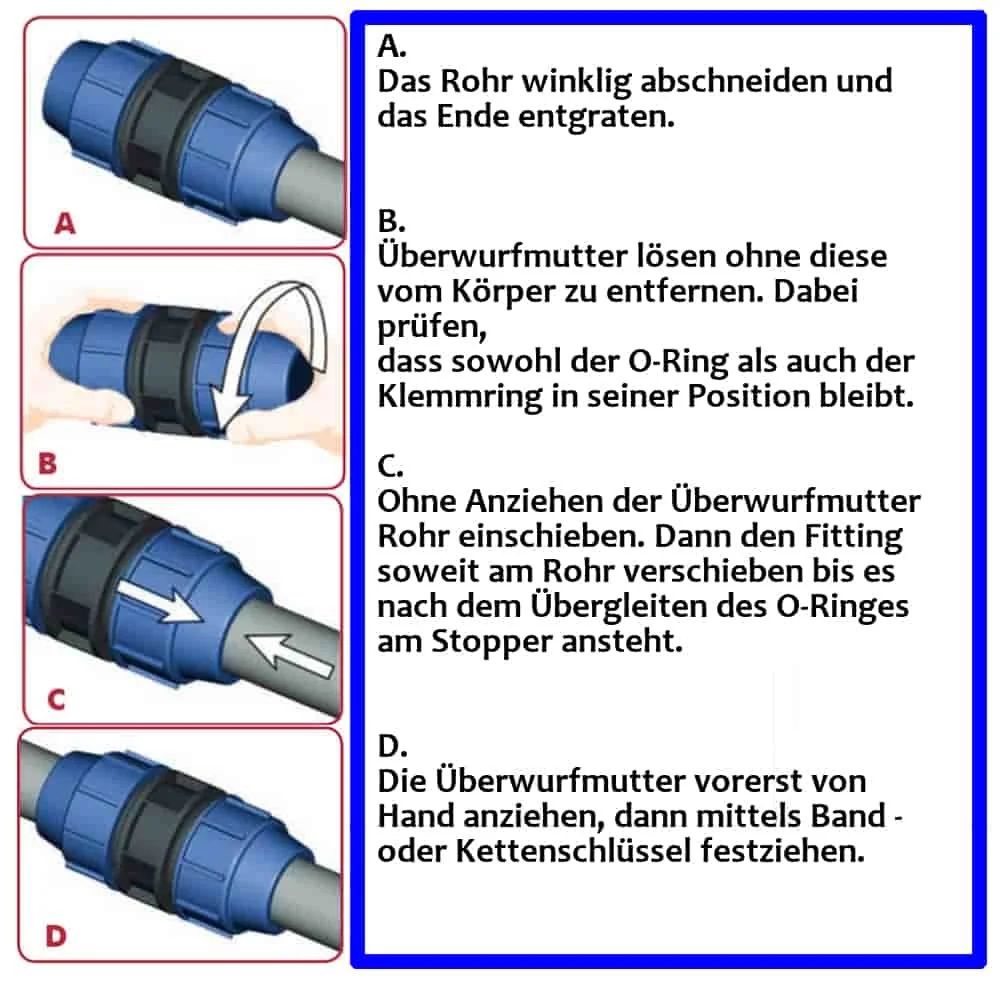 A

B

C

D

A.
Das Rohr winklig abschneiden und das Ende entgraten.

B.
Überwurfmutter lösen ohne diese vom Körper zu entfernen. Dabei prüfen,
dass sowohl der O-Ring als auch der Klemmring in seiner Position bleibt.

C.
Ohne Anziehen der Überwurfmutter Rohr einschieben. Dann den Fitting soweit am Rohr verschieben bis es nach dem Übergleiten des O-Ringes am Stopper ansteht.

D.
Die Überwurfmutter vorerst von Hand anziehen, dann mittels Band - oder Kettenschlüssel festziehen.