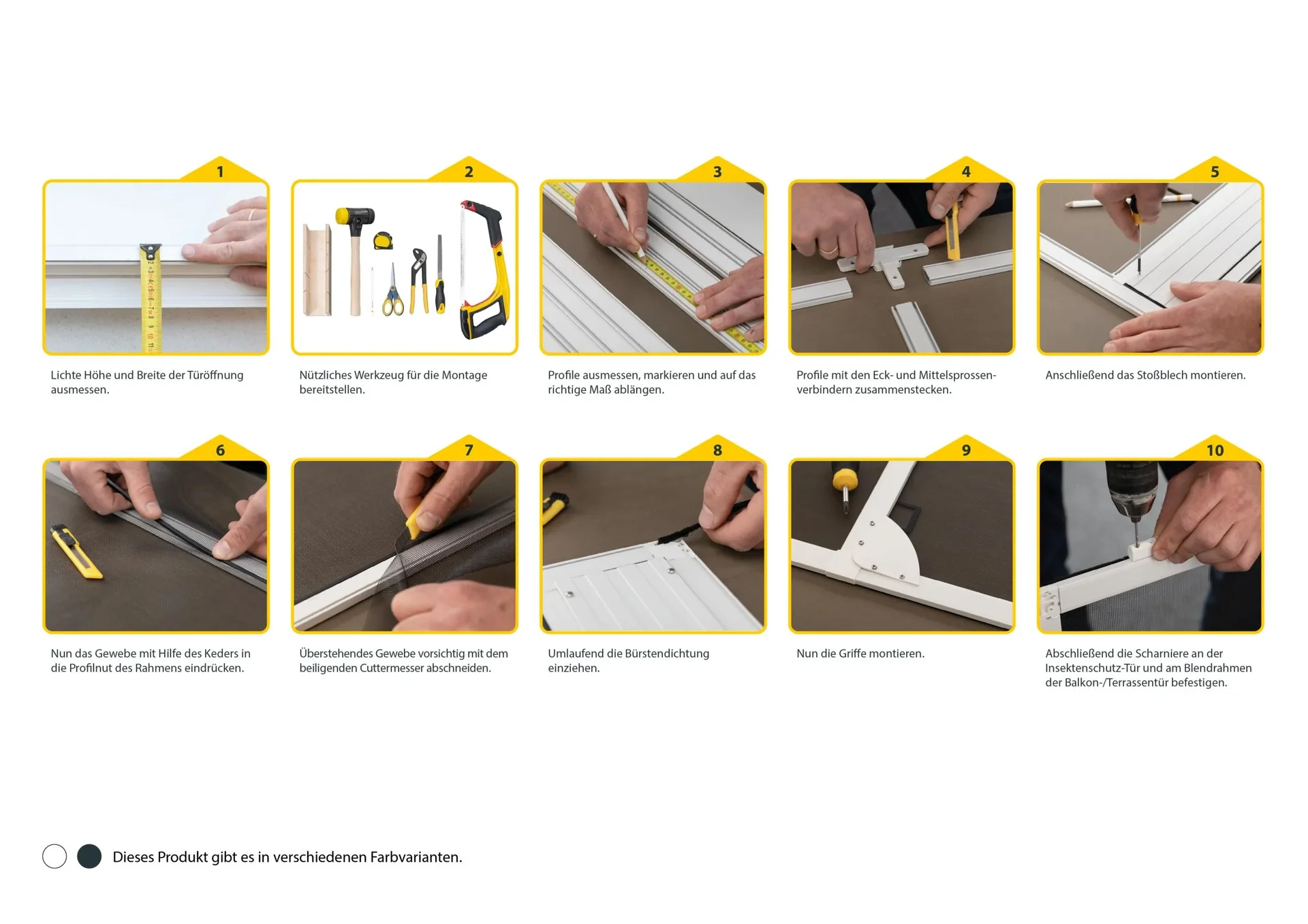 1

Lichte Höhe und Breite der Türöffnung ausmessen.

2

Nützliches Werkzeug für die Montage bereitstellen.

3

Profile ausmessen, markieren und auf das richtige Maß ablängen.

4

Profile mit den Eck- und Mittelsprossenverbindern zusammenstecken.

5

Anschließend das Stoßblech montieren.

6

Nun das Gewebe mit Hilfe des Keders in die Profilnut des Rahmens eindrücken.

7

Überstehendes Gewebe vorsichtig mit dem beiligenden Cuttermesser abschneiden.

8

Umlaufend die Bürstendichtung einziehen.

9

Nun die Griffe montieren.

10

Abschließend die Scharniere an der Insektenschutz-Tür und am Blendrahmen der Balkon-/Terrassentür befestigen.

Dieses Produkt gibt es in verschiedenen Farbvarianten.