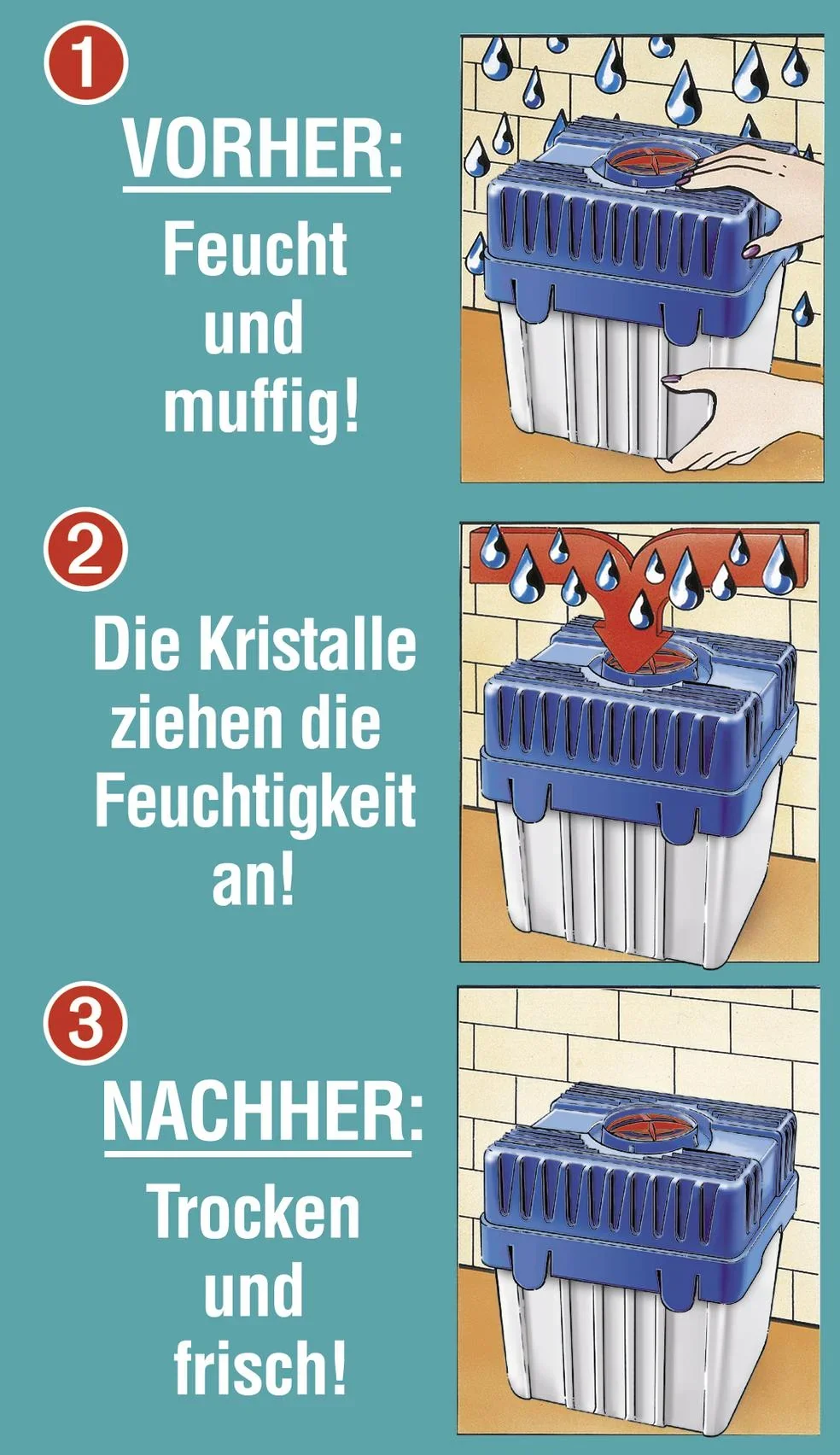 1

VORHER:

Feucht und muffig!

2

Die Kristalle ziehen die Feuchtigkeit an!

3

NACHHER:

Trocken und frisch!