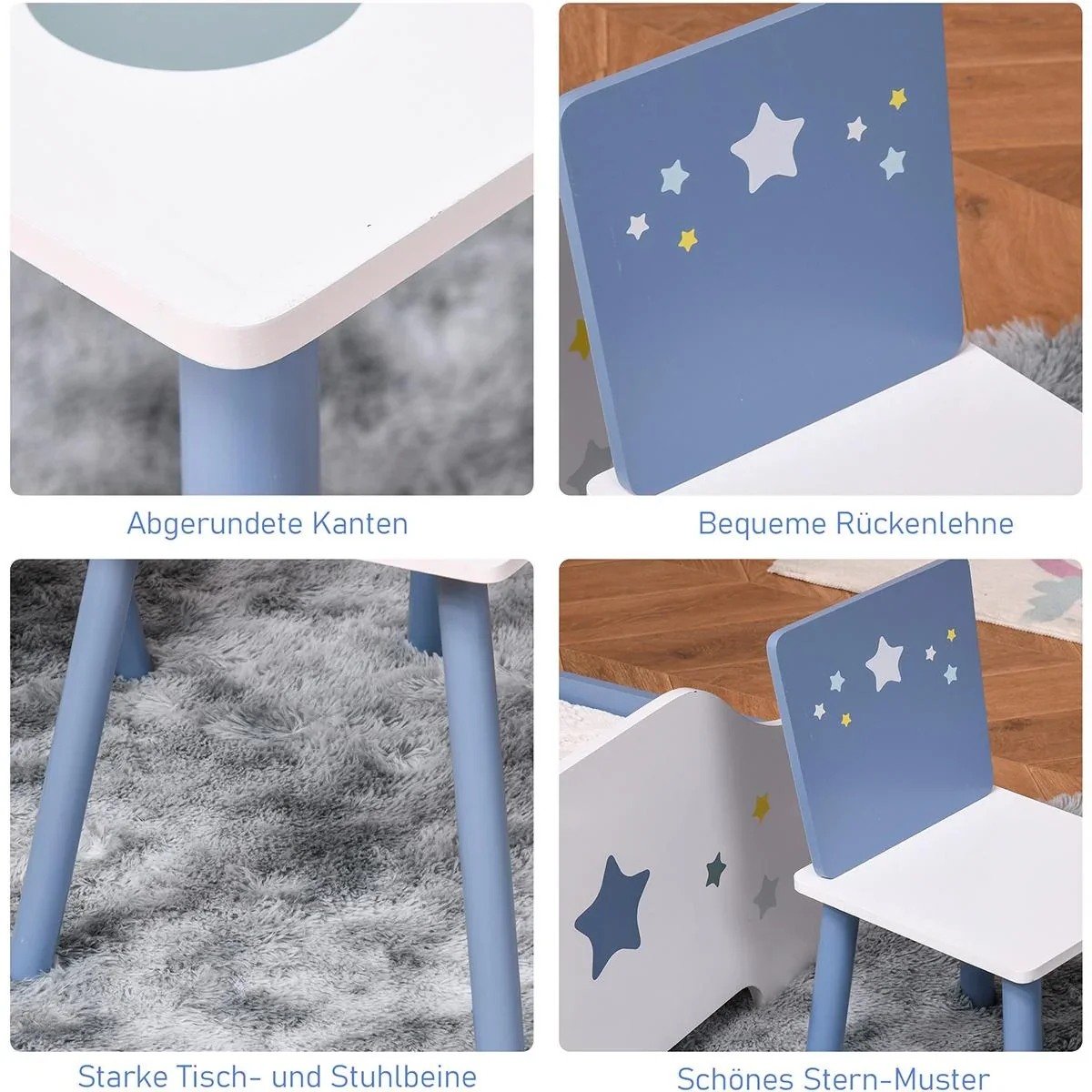 Abgerundete Kanten

Bequeme Rückenlehne

Starke Tisch- und Stuhlbeine

Schönes Stern-Muster