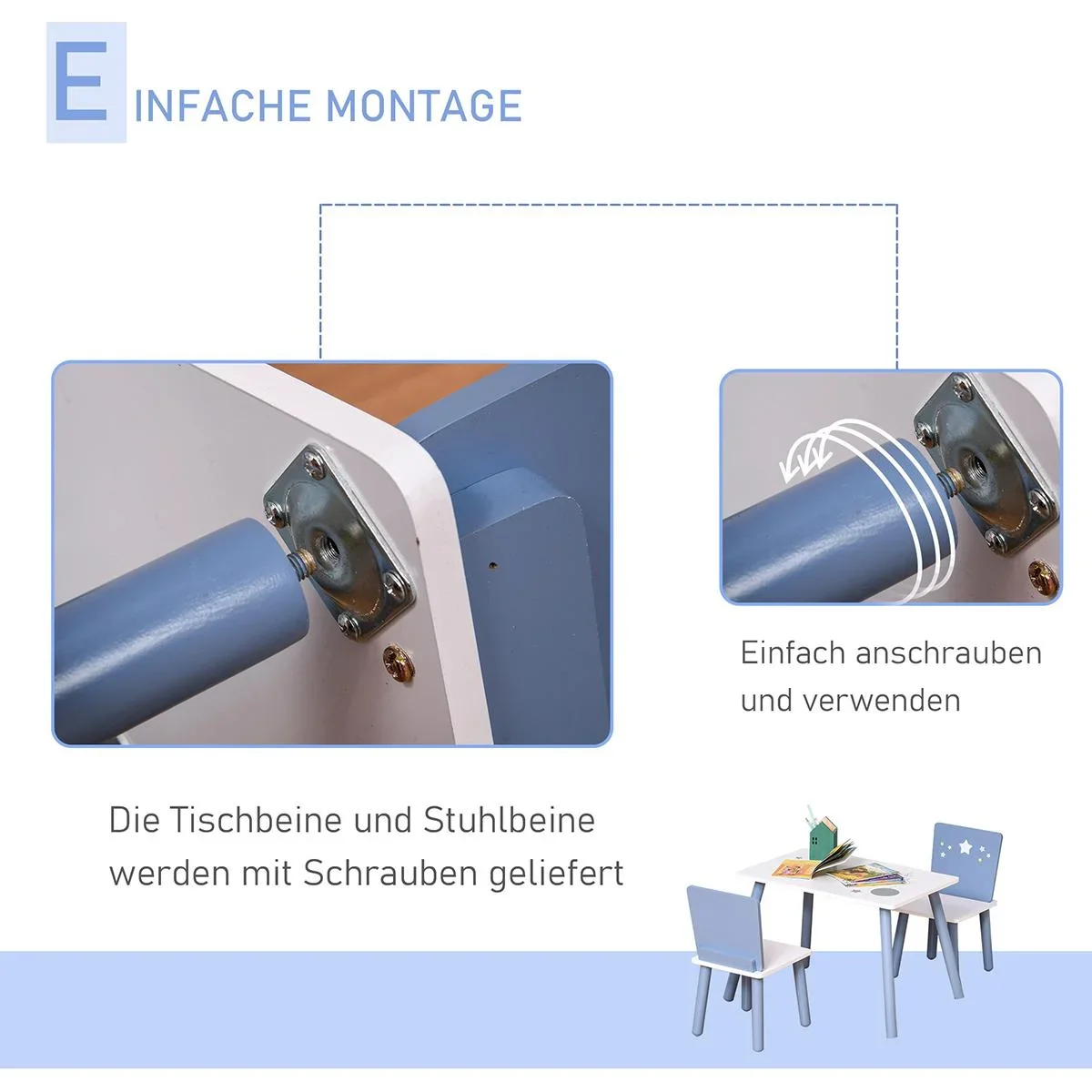 EINFACHE MONTAGE

Einfach anschrauben und verwenden

Die Tischbeine und Stuhlbeine werden mit Schrauben geliefert