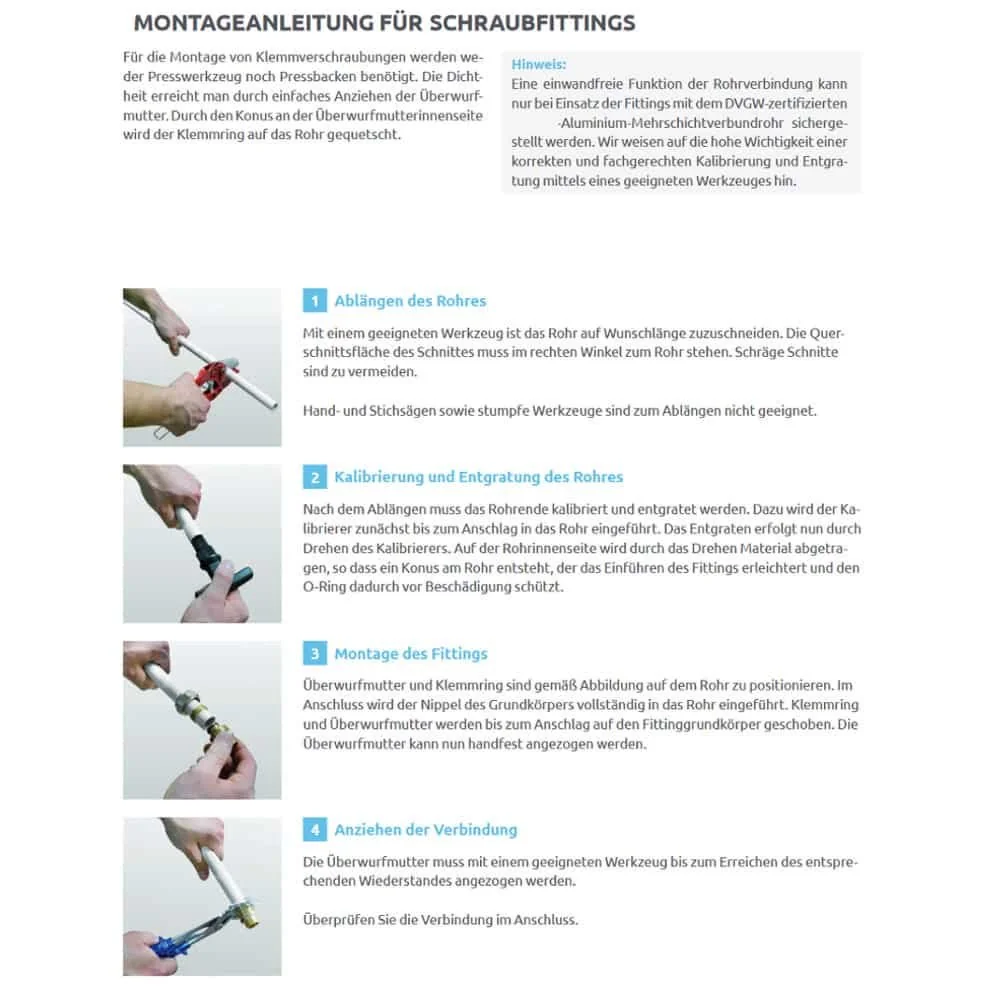 MONTAGEANLEITUNG FÜR SCHRAUBFITTINGS

Für die Montage von Klemmverschraubungen werden weder Presswerkzeug noch Pressbacken benötigt. Die Dichtheit erreicht man durch einfaches Anziehen der Überwurfmutter. Durch den Konus an der Überwurfmutterinnenseite wird der Klemmring auf das Rohr gequetscht.

Hinweis:
Eine einwandfreie Funktion der Rohrverbindung kann nur bei Einsatz der Fittings mit dem DVGW-zertifizierten -Aluminium-Mehrschichtverbundrohr sichergestellt werden. Wir weisen auf die hohe Wichtigkeit einer korrekten und fachgerechten Kalibrierung und Entgratung mittels eines geeigneten Werkzeuges hin.

1 Ablängen des Rohres

Mit einem geeigneten Werkzeug ist das Rohr auf Wunschlänge zuzuschneiden. Die Querschnittsfläche des Schnittes muss im rechten Winkel zum Rohr stehen. Schräge Schnitte sind zu vermeiden.

Hand- und Stichsägen sowie stumpfe Werkzeuge sind zum Ablängen nicht geeignet.

2 Kalibrierung und Entgratung des Rohres

Nach dem Ablängen muss das Rohrende kalibriert und entgratet werden. Dazu wird der Kalibrierer zunächst bis zum Anschlag in das Rohr eingeführt. Das Entgraten erfolgt nun durch Drehen des Kalibrierers. Auf der Rohrinnenseite wird durch das Drehen Material abgetragen, so dass ein Konus am Rohr entsteht, der das Einführen des Fittings erleichtert und den O-Ring dadurch vor Beschädigung schützt.

3 Montage des Fittings

Überwurfmutter und Klemmring sind gemäß Abbildung auf dem Rohr zu positionieren. Im Anschluss wird der Nippel des Grundkörpers vollständig in das Rohr eingeführt. Klemmring und Überwurfmutter werden bis zum Anschlag auf den Fittinggrundkörper geschoben. Die Überwurfmutter kann nun handfest angezogen werden.

4 Anziehen der Verbindung

Die Überwurfmutter muss mit einem geeigneten Werkzeug bis zum Erreichen des entsprechenden Wiederstandes angezogen werden.

Überprüfen Sie die Verbindung im Anschluss.