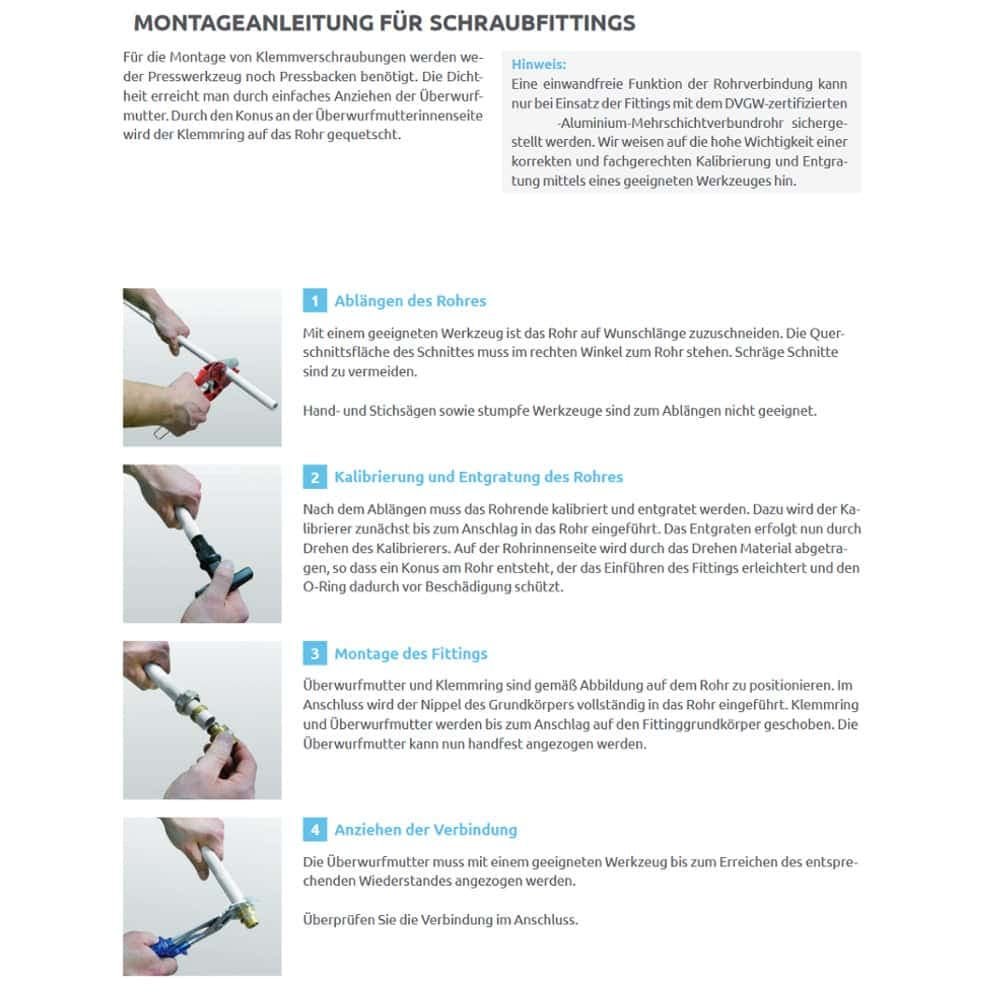 MONTAGEANLEITUNG FÜR SCHRAUBFITTINGS

Für die Montage von Klemmverschraubungen werden weder Presswerkzeug noch Pressbacken benötigt. Die Dichtheit erreicht man durch einfaches Anziehen der Überwurfmutter. Durch den Konus an der Überwurfmutterinnenseite wird der Klemmring auf das Rohr gequetscht.

Hinweis:
Eine einwandfreie Funktion der Rohrverbindung kann nur bei Einsatz der Fittings mit dem DVGW-zertifizierten -Aluminium-Mehrschichtverbundrohr sichergestellt werden. Wir weisen auf die hohe Wichtigkeit einer korrekten und fachgerechten Kalibrierung und Entgratung mittels eines geeigneten Werkzeuges hin.

1 Ablängen des Rohres

Mit einem geeigneten Werkzeug ist das Rohr auf Wunschlänge zuzuschneiden. Die Querschnittsfläche des Schnittes muss im rechten Winkel zum Rohr stehen. Schräge Schnitte sind zu vermeiden.

Hand- und Stichsägen sowie stumpfe Werkzeuge sind zum Ablängen nicht geeignet.

2 Kalibrierung und Entgratung des Rohres

Nach dem Ablängen muss das Rohrende kalibriert und entgratet werden. Dazu wird der Kalibrierer zunächst bis zum Anschlag in das Rohr eingeführt. Das Entgraten erfolgt nun durch Drehen des Kalibrierers. Auf der Rohrinnenseite wird durch das Drehen Material abgetragen, so dass ein Konus am Rohr entsteht, der das Einführen des Fittings erleichtert und den O-Ring dadurch vor Beschädigung schützt.

3 Montage des Fittings

Überwurfmutter und Klemmring sind gemäß Abbildung auf dem Rohr zu positionieren. Im Anschluss wird der Nippel des Grundkörpers vollständig in das Rohr eingeführt. Klemmring und Überwurfmutter werden bis zum Anschlag auf den Fittinggrundkörper geschoben. Die Überwurfmutter kann nun handfest angezogen werden.

4 Anziehen der Verbindung

Die Überwurfmutter muss mit einem geeigneten Werkzeug bis zum Erreichen des entsprechenden Wiederstandes angezogen werden.

Überprüfen Sie die Verbindung im Anschluss.