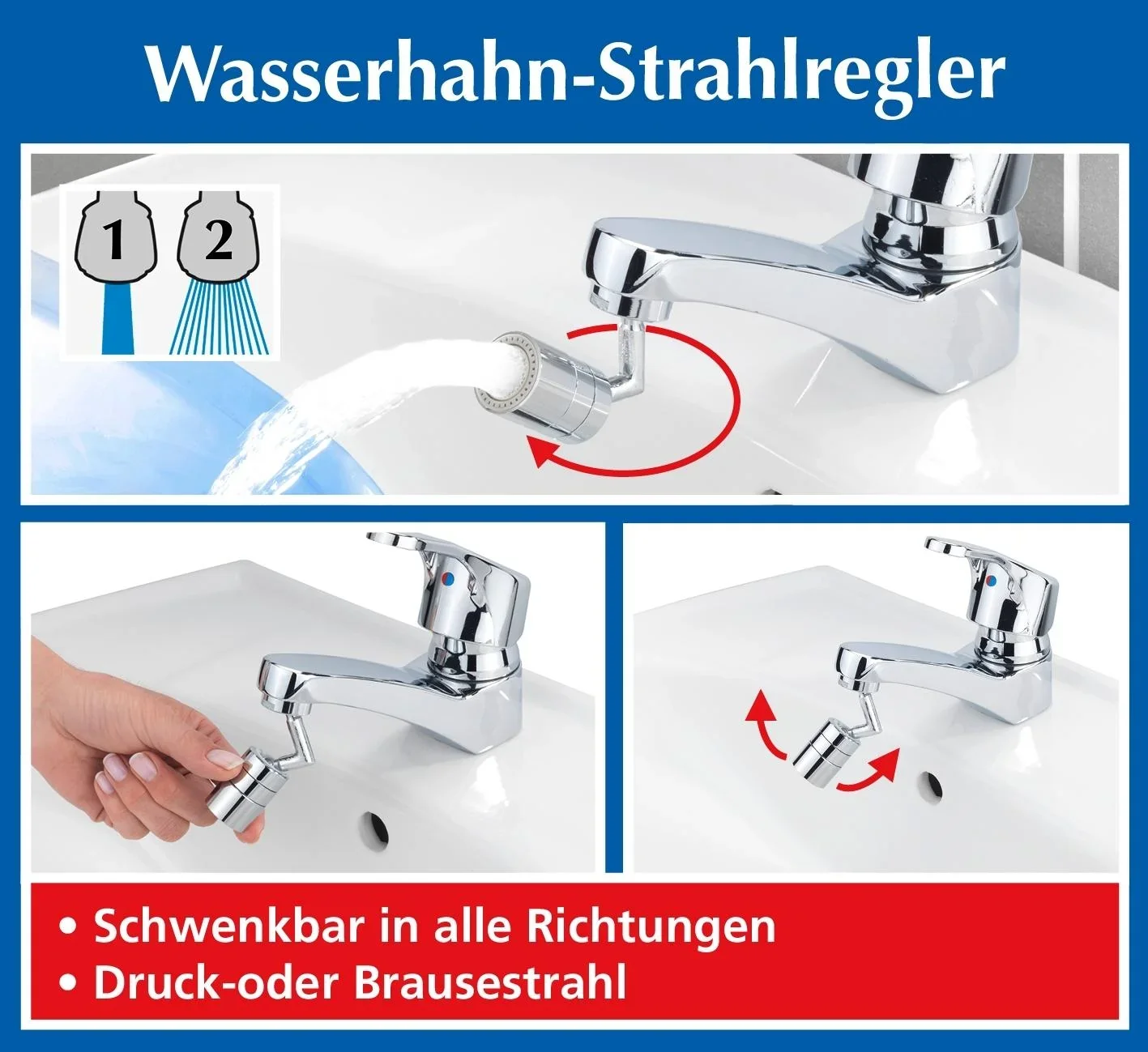 Wasserhahn-Strahlregler

1 2

• Schwenkbar in alle Richtungen
• Druck-oder Brausestrahl