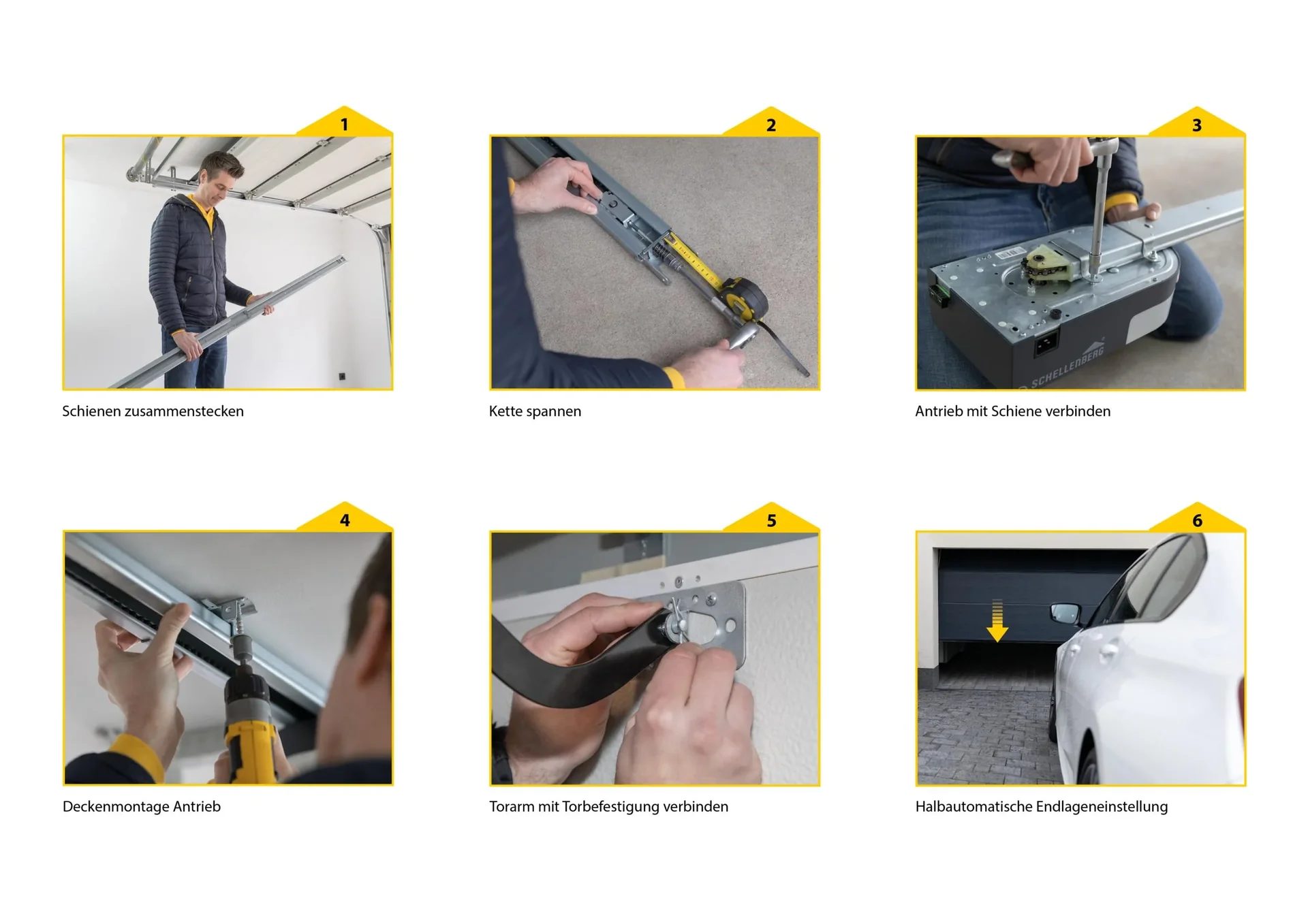 1

Schienen zusammenstecken

2

Kette spannen

3

SCHELLENBERG

Antrieb mit Schiene verbinden

4

Deckenmontage Antrieb

5

Torarm mit Torbefestigung verbinden

6

Halbautomatische Endlageneinstellung