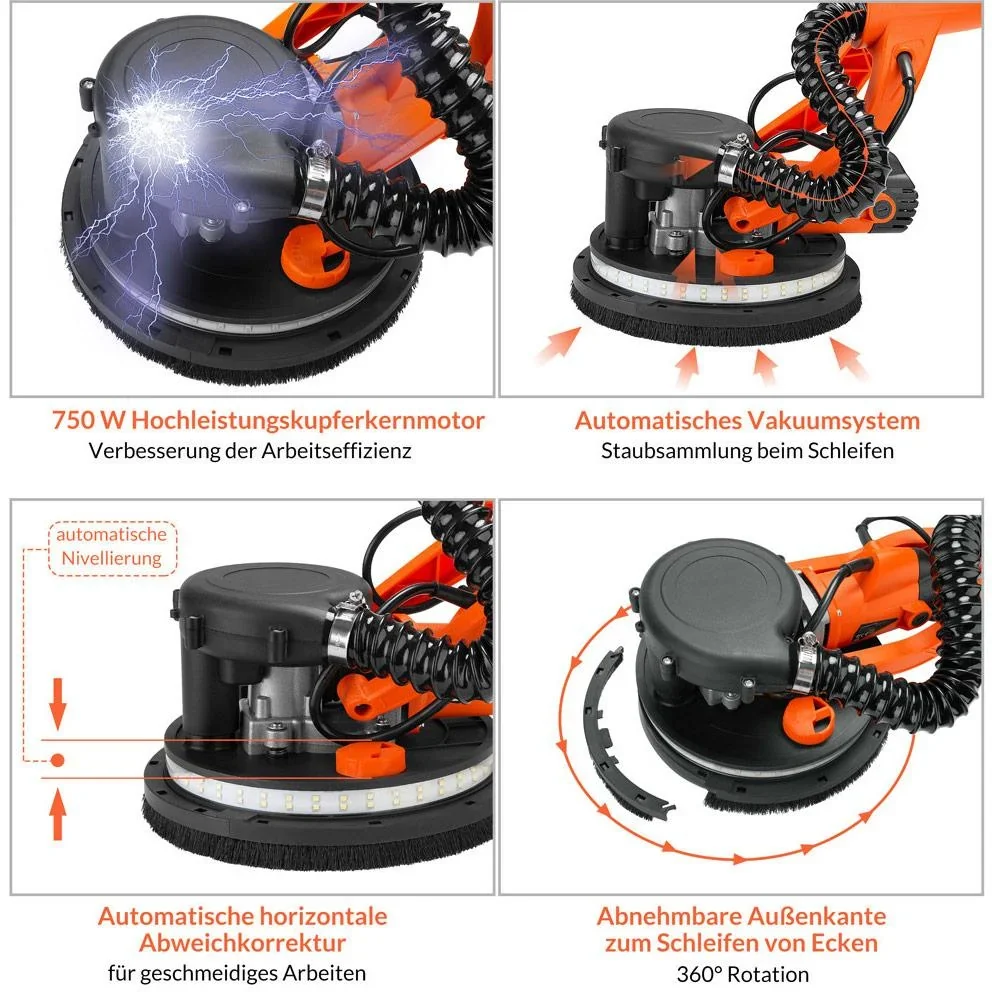 750 W Hochleistungskupferkernmotor
Verbesserung der Arbeitseffizienz

Automatisches Vakuumsystem
Staubsammlung beim Schleifen

automatische Nivellierung

Automatische horizontale Abweichkorrektur
für geschmeidiges Arbeiten

Abnehmbare Außenkante zum Schleifen von Ecken
360° Rotation