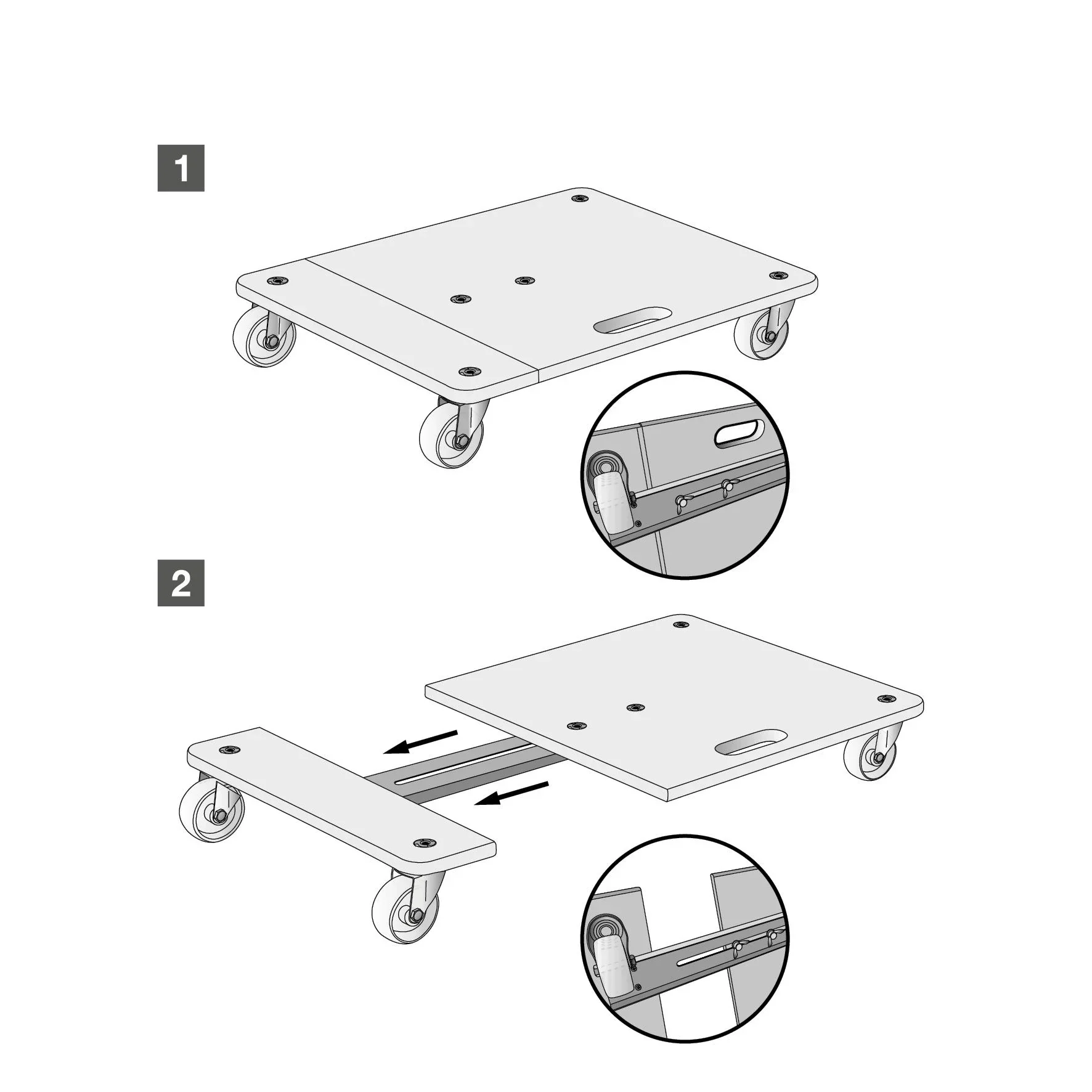 1

2