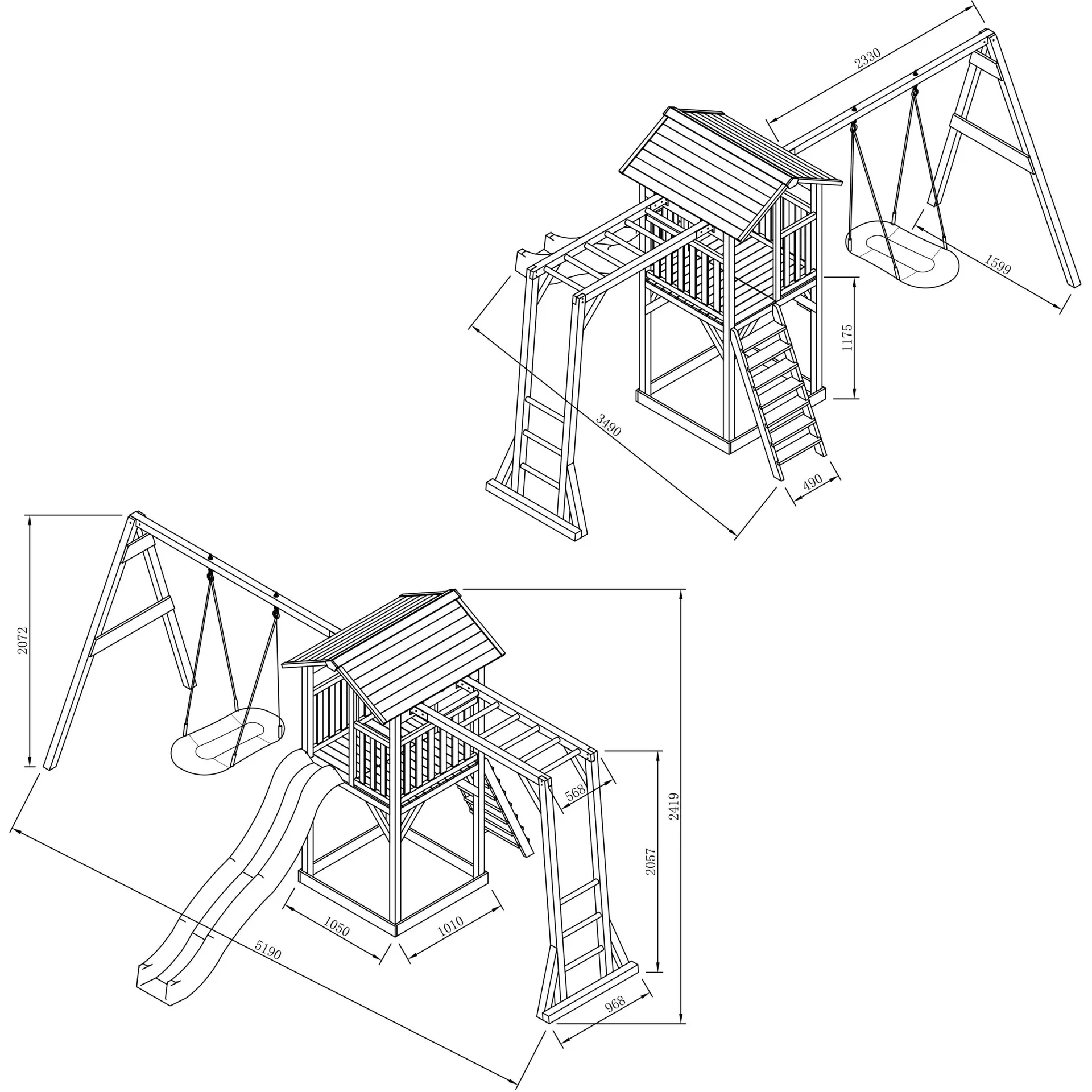 2330
1599
1175
3490
490
2072
568
2419
2057
1050
1010
5190
968