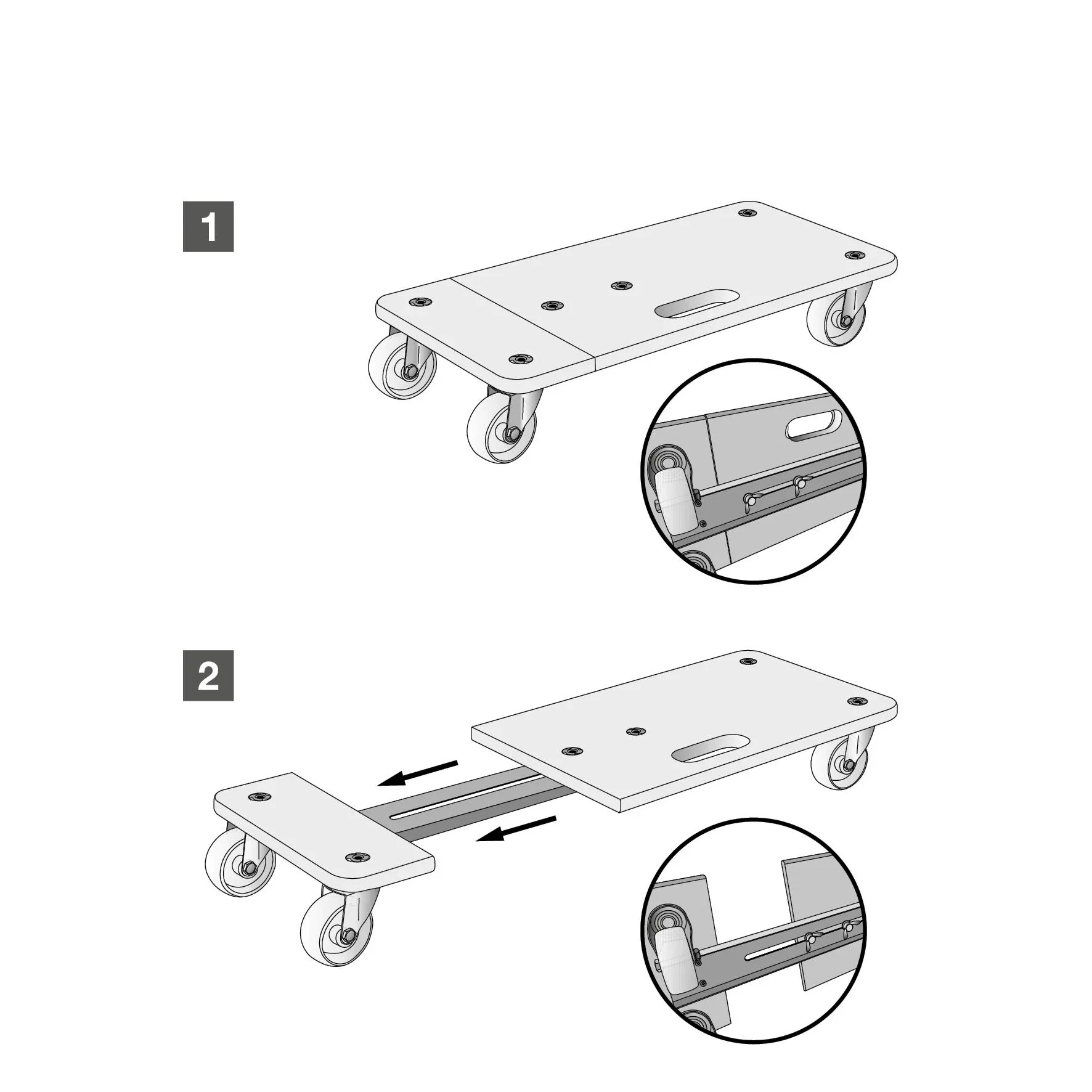 1

2