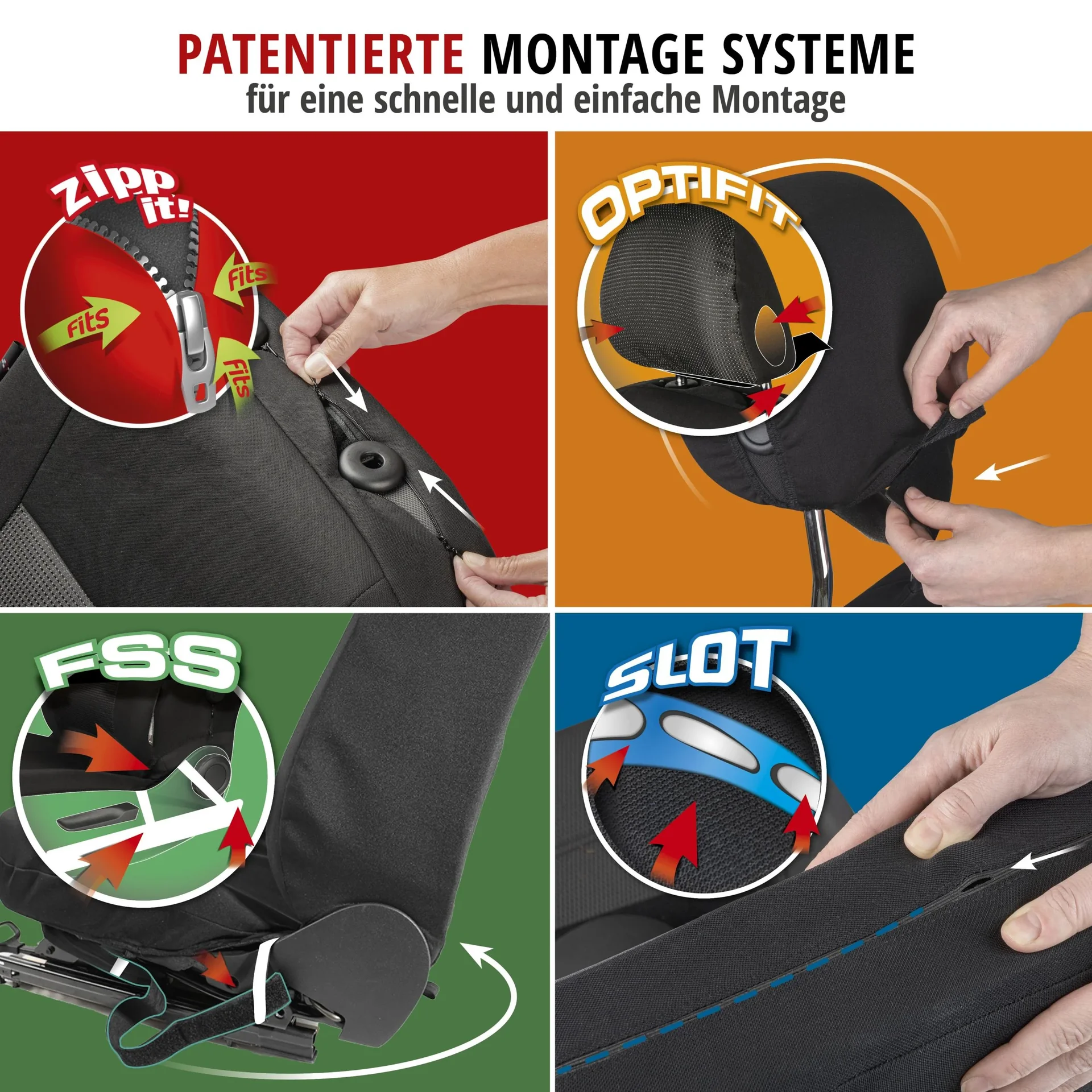 PATENTIERTE MONTAGE SYSTEME
für eine schnelle und einfache Montage

zipp it!
fits
fits
fits

OPTIFIT

FSS

SLOT