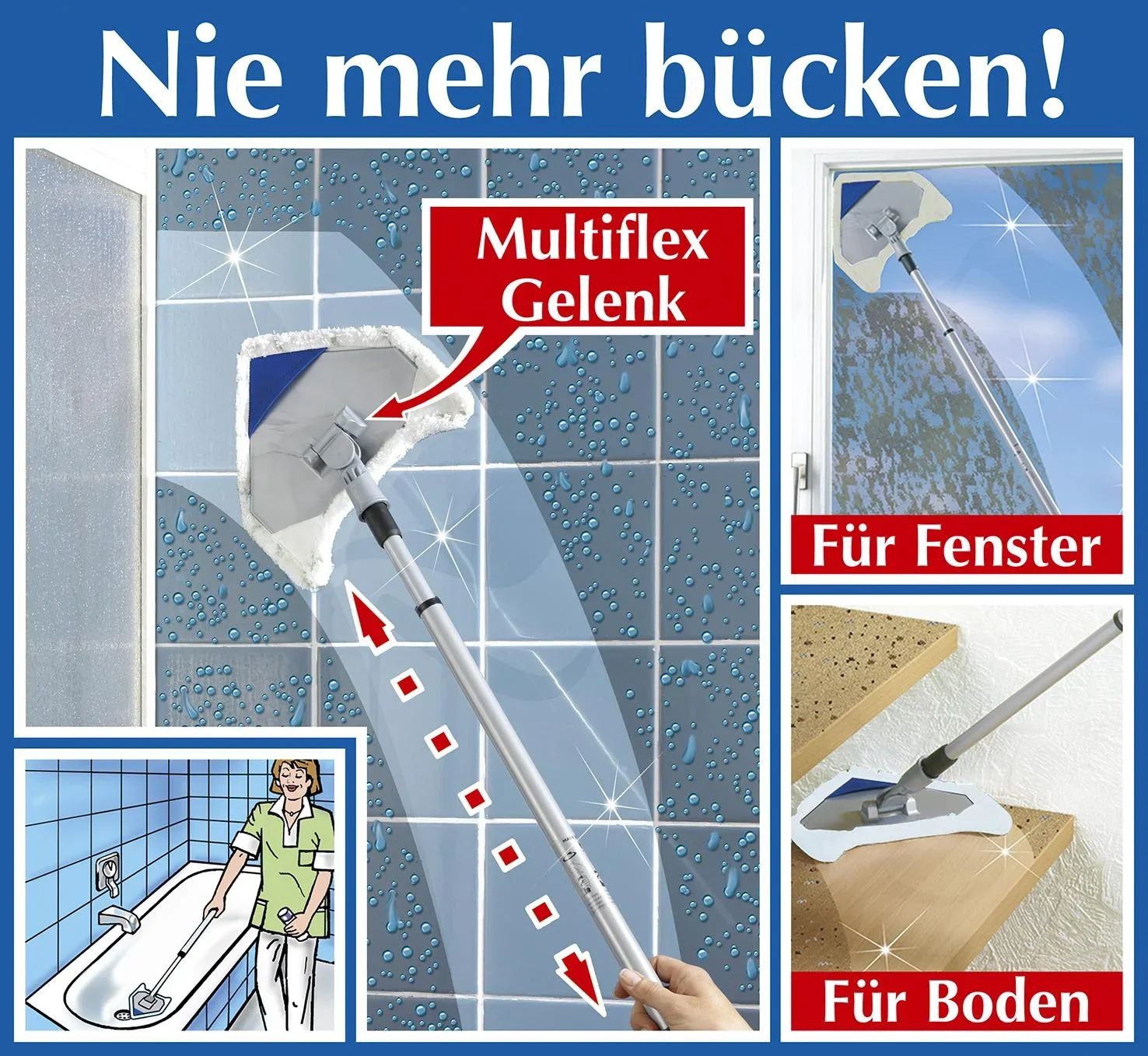 Nie mehr bücken!

Multiflex Gelenk

Für Fenster

Für Boden