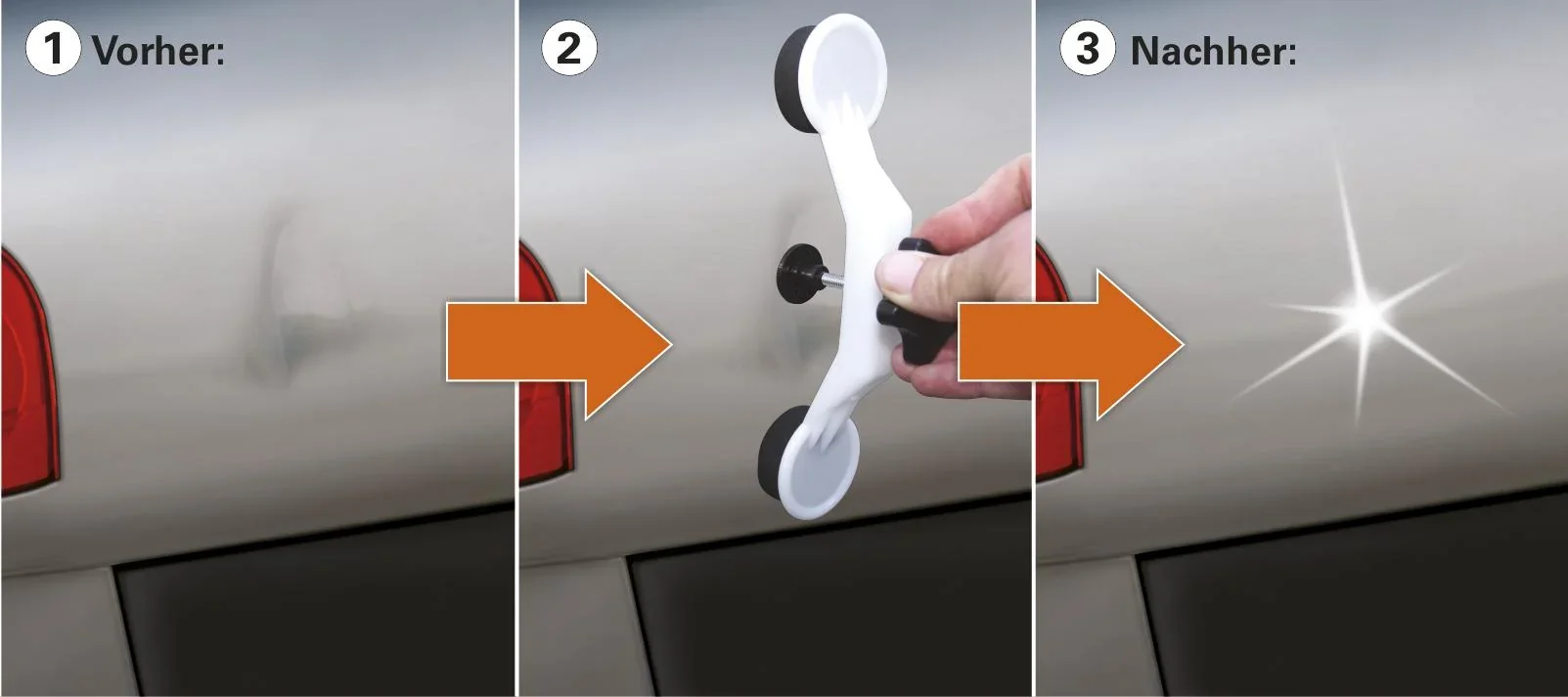 1 Vorher:

2

3 Nachher: