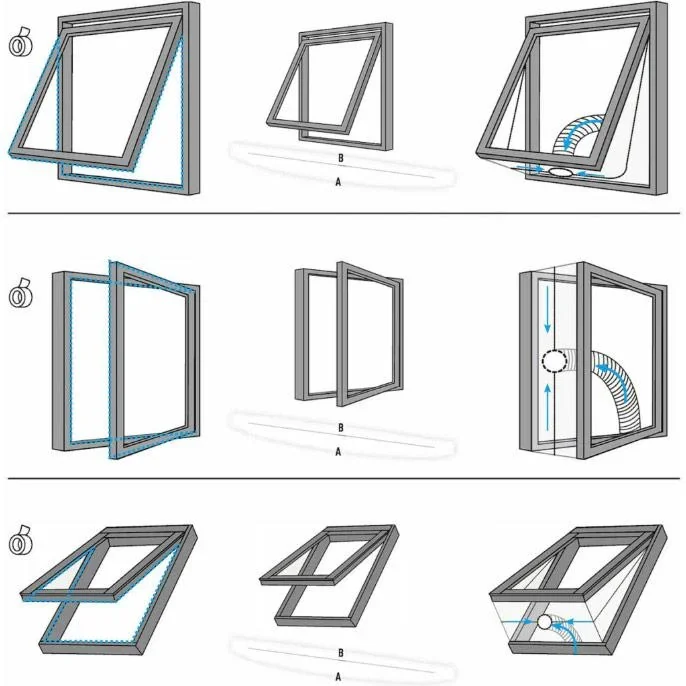 B
A

B
A

B
A