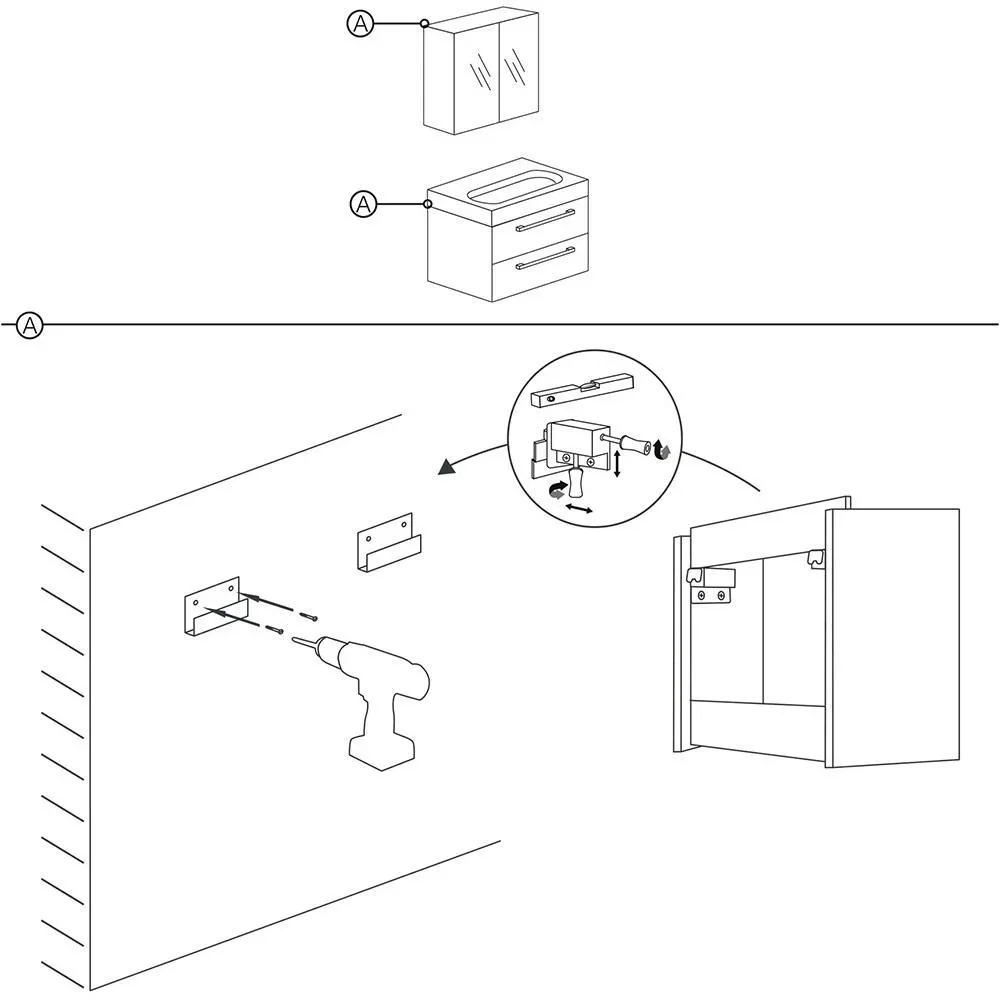 A
A
A