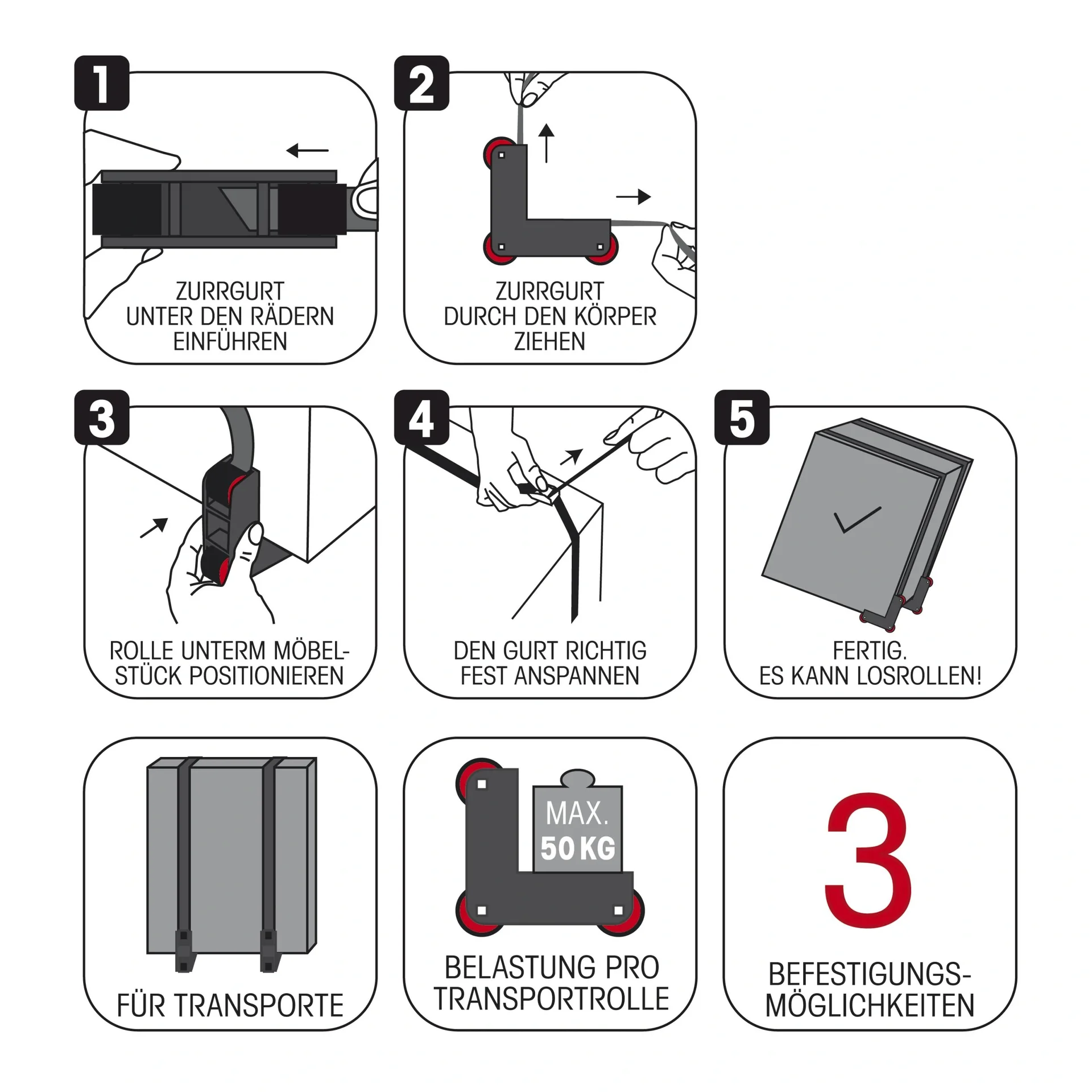 1

ZURRGURT UNTER DEN RÄDERN EINFÜHREN

2

ZURRGURT DURCH DEN KÖRPER ZIEHEN

3

ROLLE UNTERM MÖBELSTÜCK POSITIONIEREN

4

DEN GURT RICHTIG FEST ANSPANNEN

5

FERTIG. ES KANN LOSROLLEN!

FÜR TRANSPORTE

MAX. 50 KG

BELASTUNG PRO TRANSPORTROLLE

3

BEFESTIGUNGSMÖGLICHKEITEN