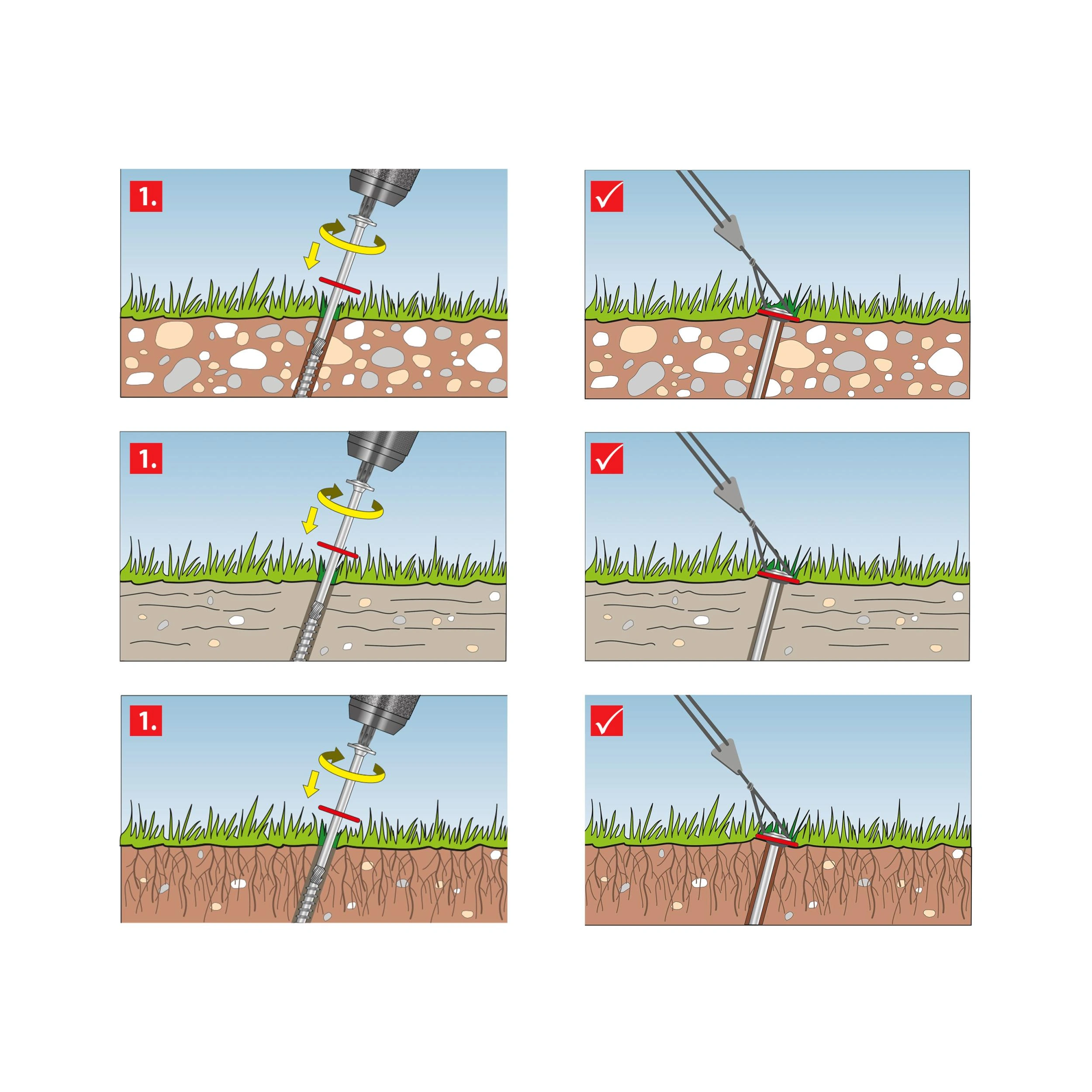 1.

✓

1.

✓

1.

✓