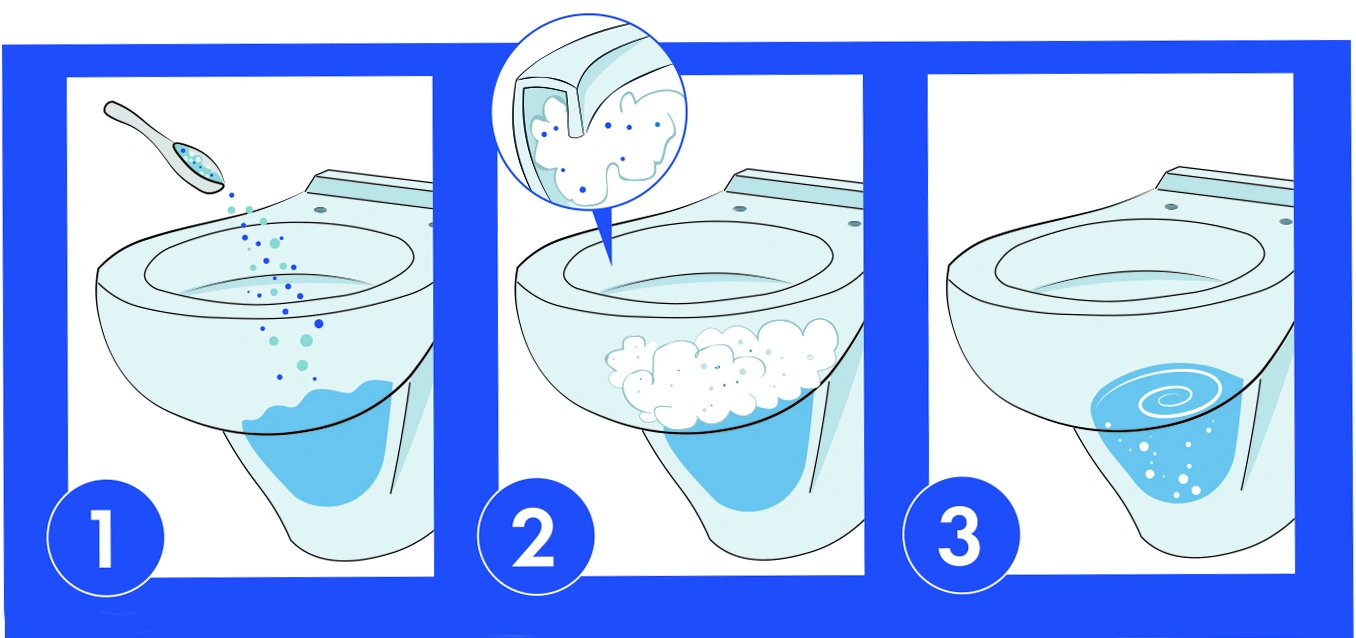 1

2

3