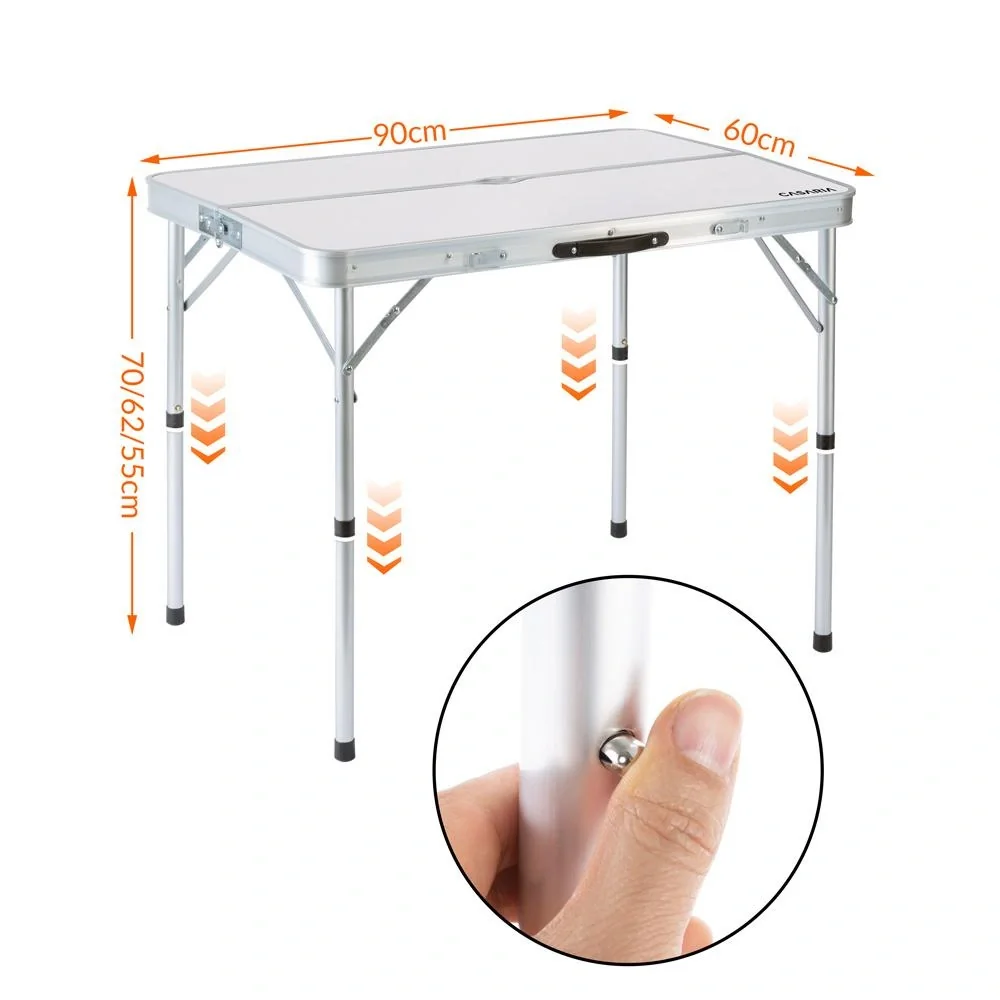 90cm
60cm
CASARIA
70/62/55cm